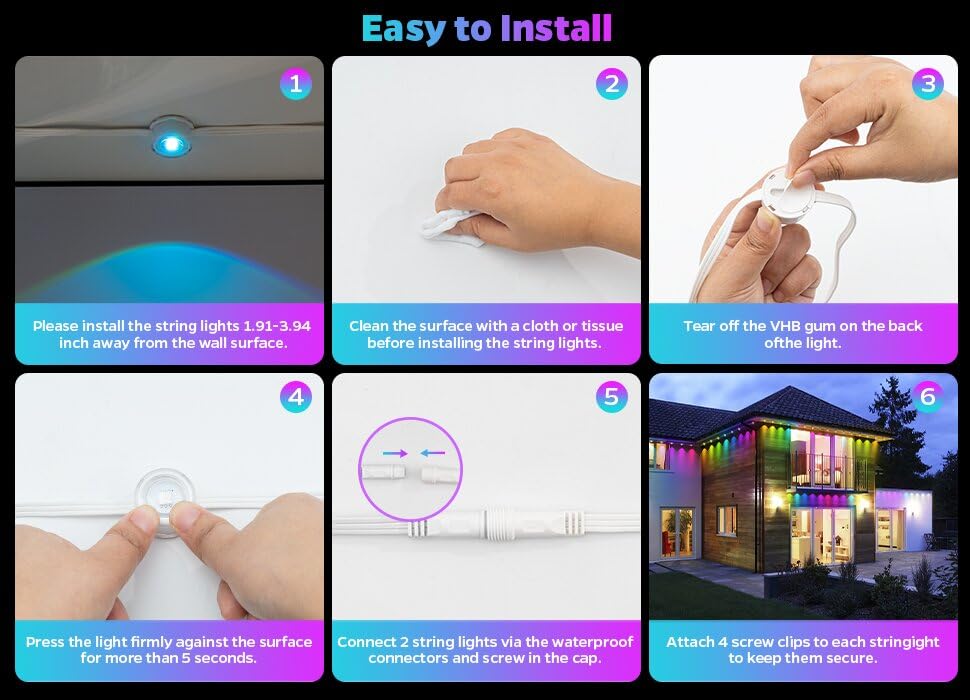 Easy to Install

1

Please install the string lights 1.91-3.94 inch away from the wall surface.

2

Clean the surface with a cloth or tissue before installing the string lights.

3

Tear off the VHB gum on the back ofthe light.

4

Press the light firmly against the surface for more than 5 seconds.

5

Connect 2 string lights via the waterproof connectors and screw in the cap.

6

Attach 4 screw clips to each stringight to keep them secure.