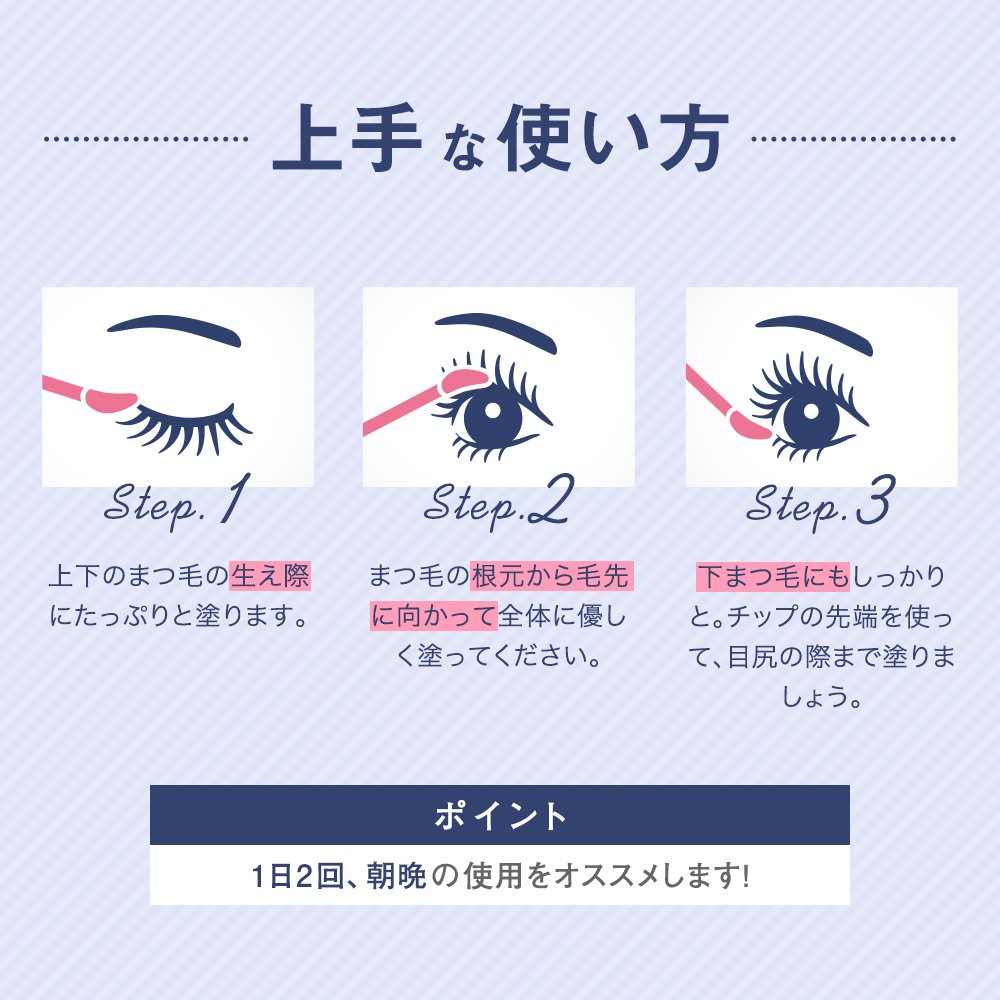 上手な使い方

Step.1

上下のまつ毛の生え際にたっぷりと塗ります。

Step.2

まつ毛の根元から毛先に向かって全体に優しく塗ってください。

Step.3

下まつ毛にもしっかりと。チップの先端を使って、目尻の際まで塗りましょう。

ポイント

1日2回、朝晩の使用をオススメします!