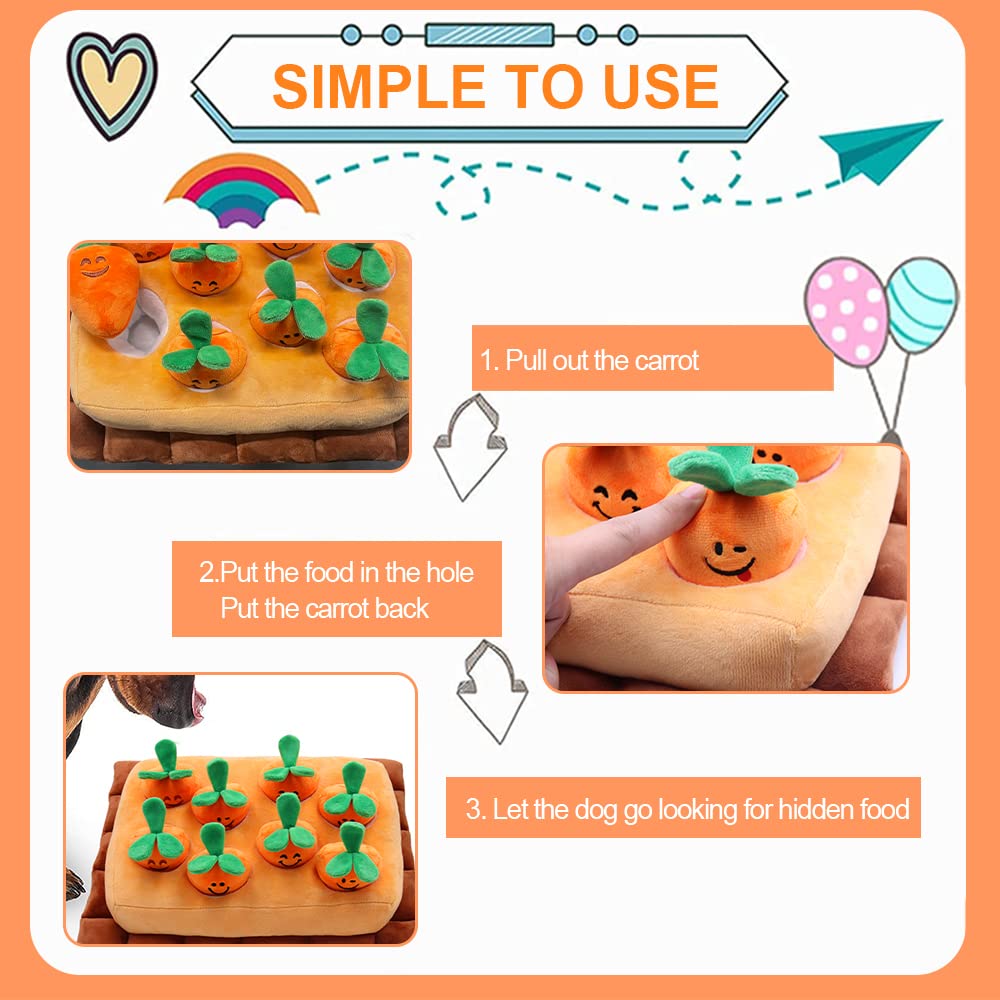 SIMPLE TO USE

1. Pull out the carrot

2.Put the food in the hole
Put the carrot back

3. Let the dog go looking for hidden food