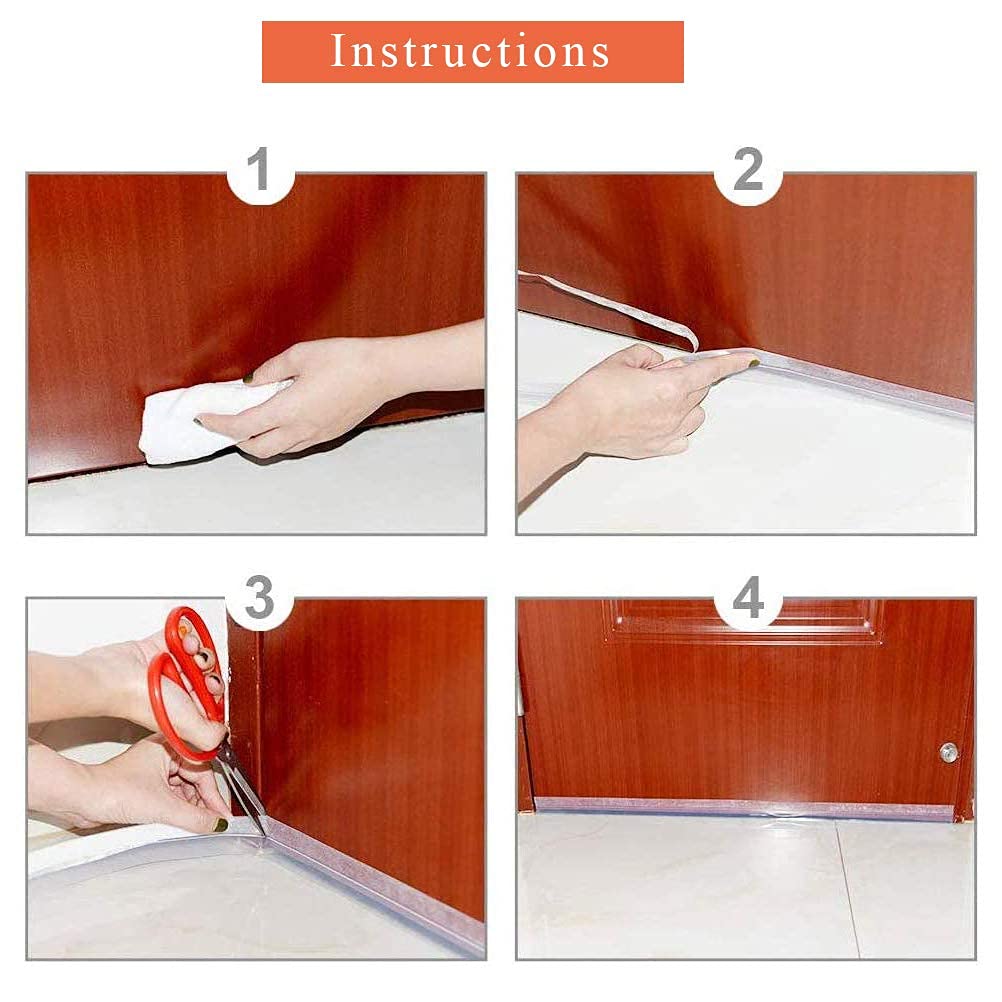 Instructions

1

2

3

4