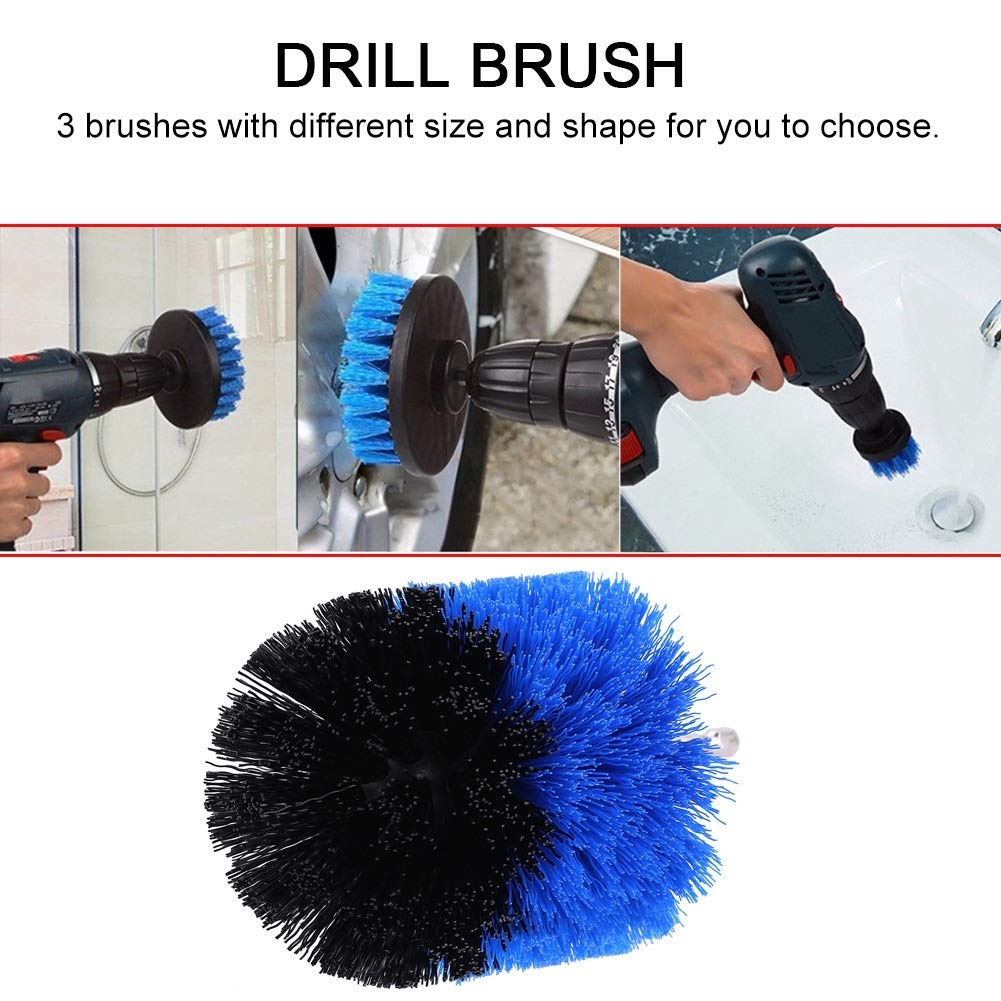 DRILL BRUSH
3 brushes with different size and shape for you to choose.