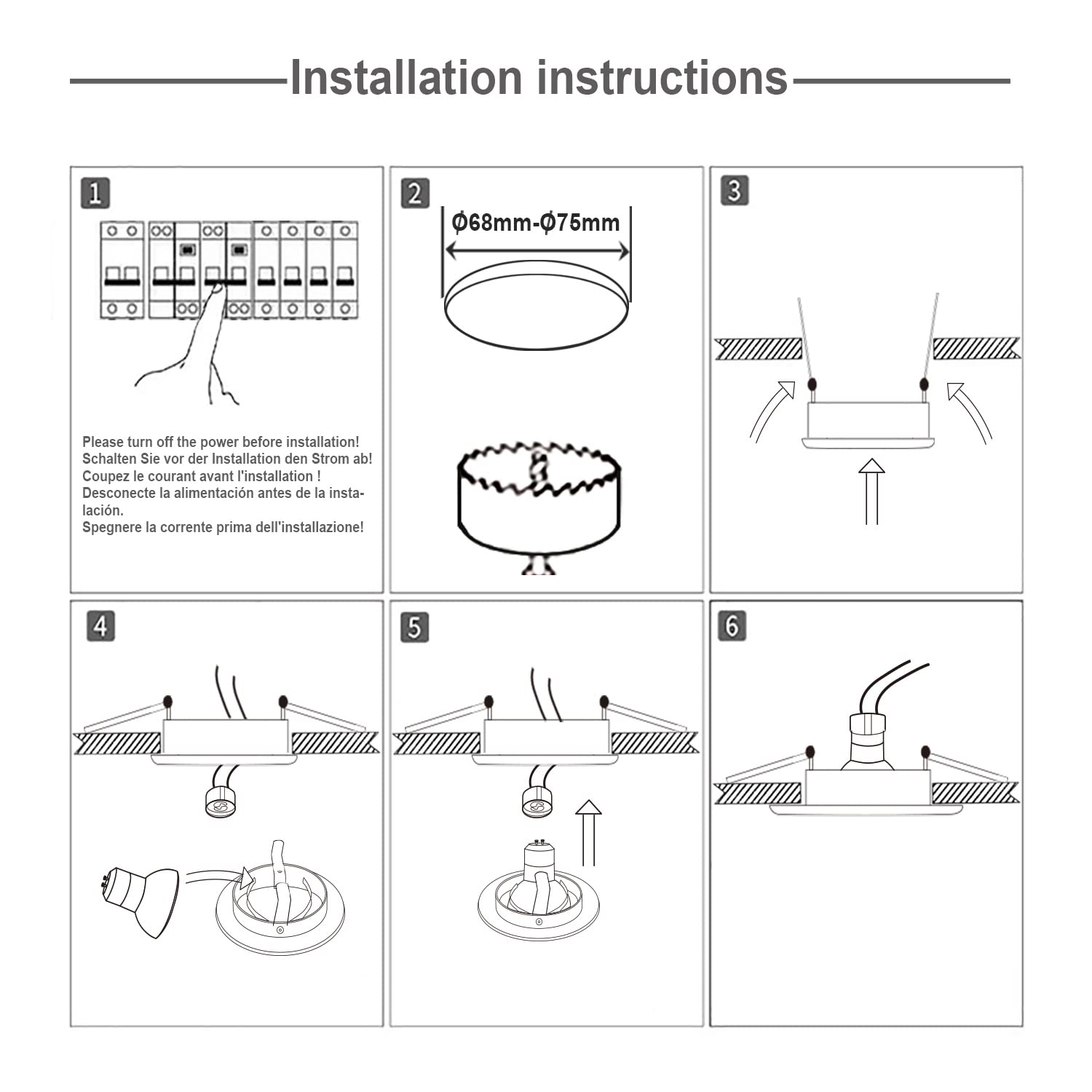 Installation instructions

1

Please turn off the power before installation!
Schalten Sie vor der Installation den Strom ab!
Coupez le courant avant l'installation !
Desconecte la alimentación antes de la instalación.
Spegnere la corrente prima dell'installazione!

2

Φ68mm-Φ75mm

3

4

5

6