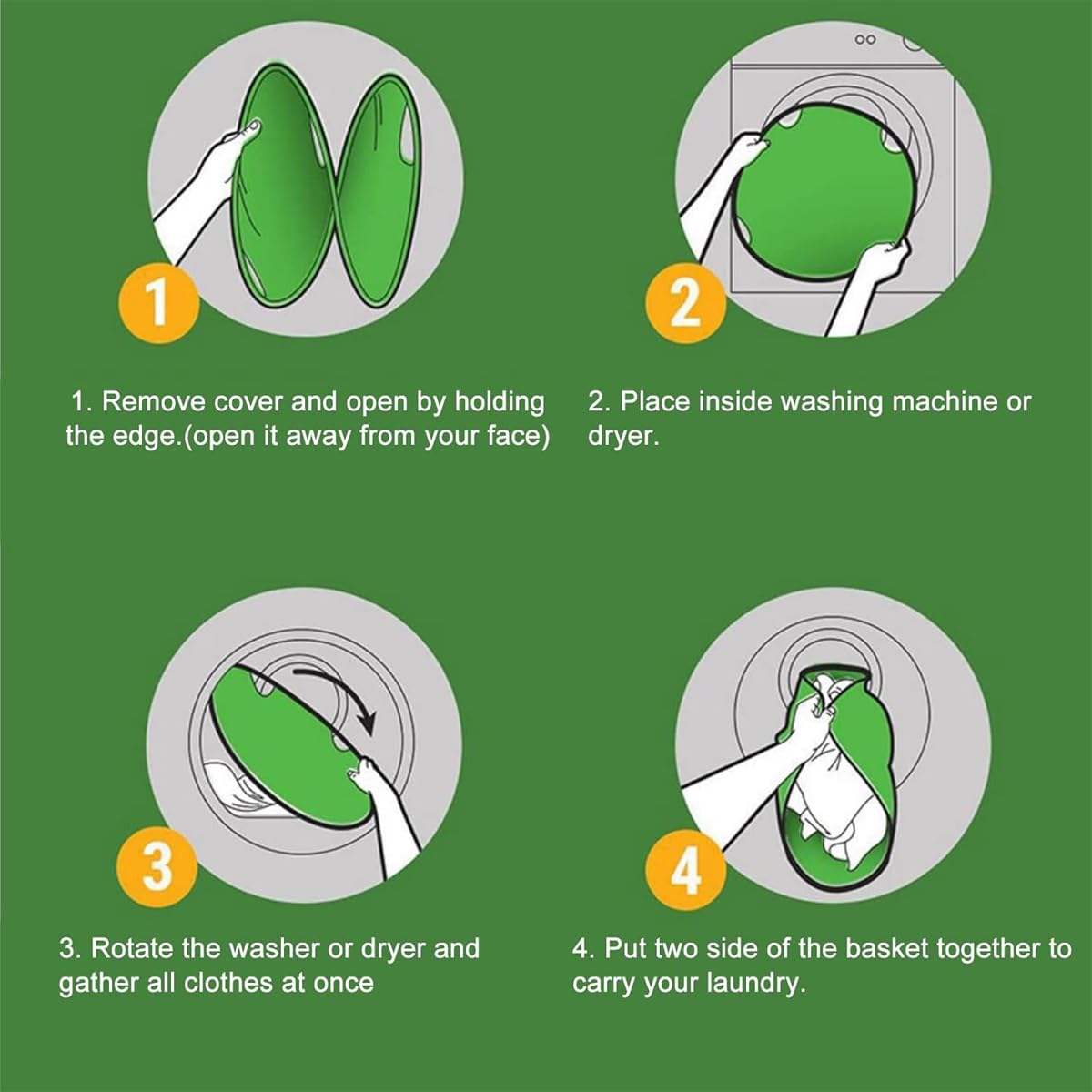 1

2

1. Remove cover and open by holding the edge.(open it away from your face)

2. Place inside washing machine or dryer.

3

4

3. Rotate the washer or dryer and gather all clothes at once

4. Put two side of the basket together to carry your laundry.