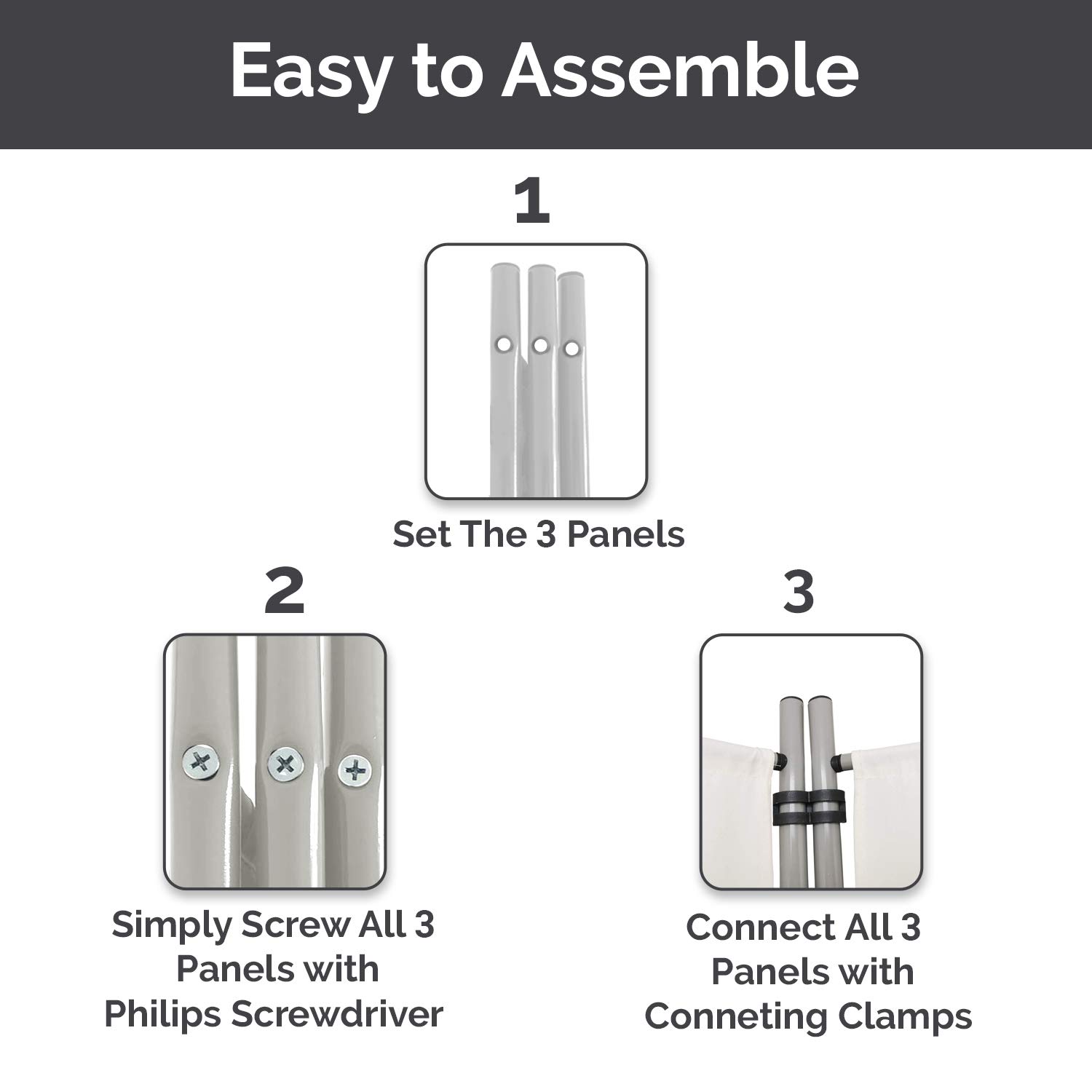 Easy to Assemble

1

Set The 3 Panels

2

Simply Screw All 3 Panels with Philips Screwdriver

3

Connect All 3 Panels with Conneting Clamps