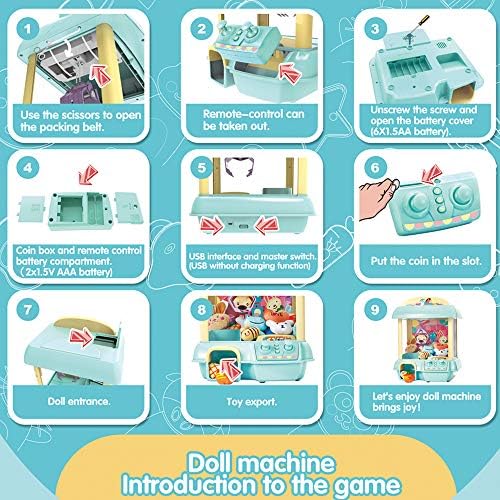 1

Use the scissors to open the packing belt.

2

Remote-control can be taken out.

3

Unscrew the screw and open the battery cover (6X1.5AA battery).

4

Coin box and remote control battery compartment. (2x1.5V AAA battery)

5

USB interface and master switch. (USB without charging function)

6

Put the coin in the slot.

7

Doll entrance.

8

Toy export.

9

Let's enjoy doll machine brings joy!

Doll machine
Introduction to the game