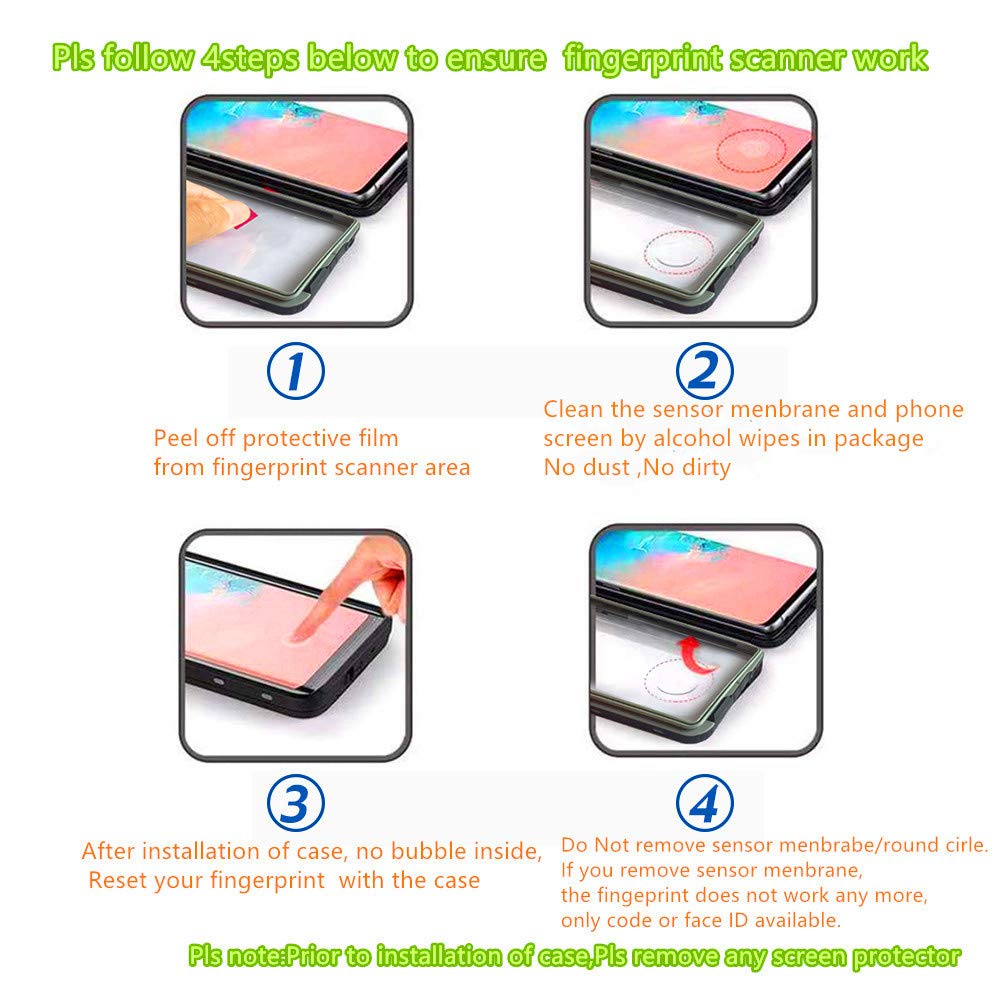 Pls follow 4steps below to ensure fingerprint scanner work

①

Peel off protective film from fingerprint scanner area

②

Clean the sensor menbrane and phone screen by alcohol wipes in package
No dust ,No dirty

③

After installation of case, no bubble inside,
Reset your fingerprint with the case

④

Do Not remove sensor menbrabe/round cirle.
If you remove sensor menbrane,
the fingeprint does not work any more,
only code or face ID available.

Pls note:Prior to installation of case,Pls remove any screen protector