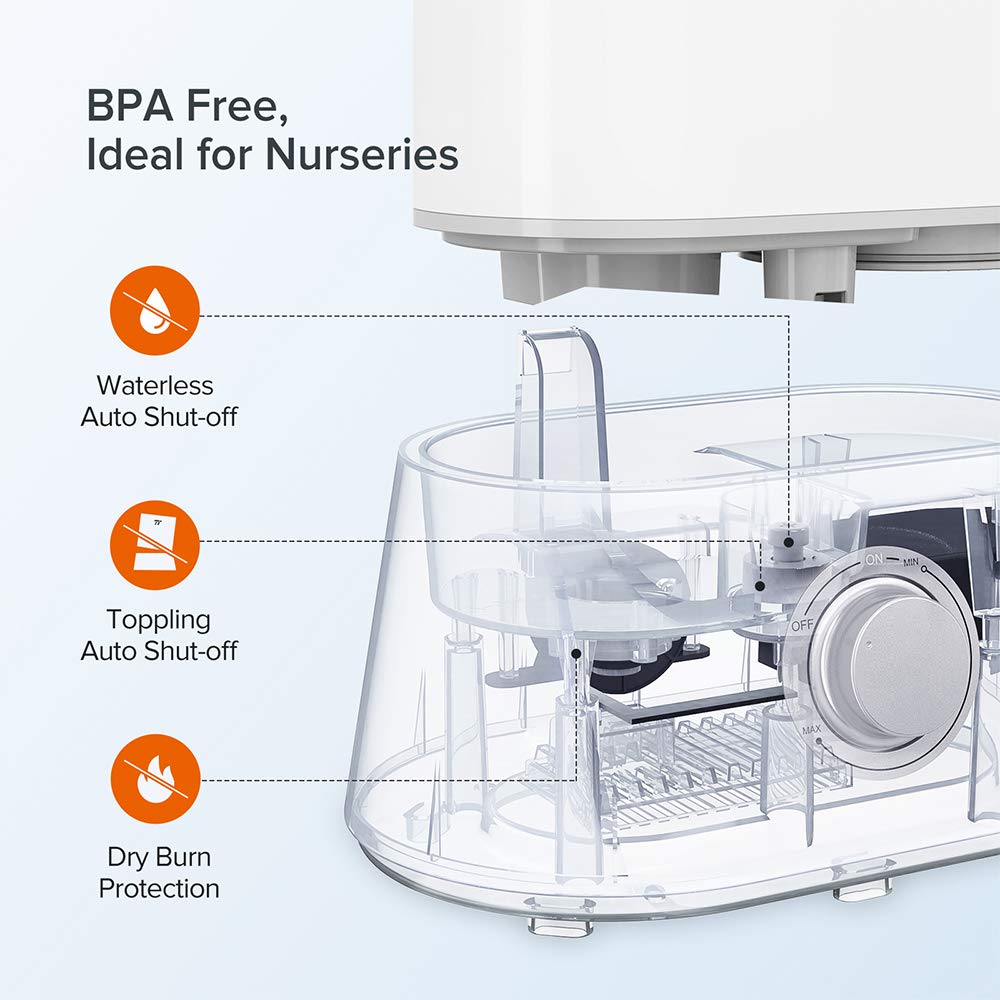 BPA Free,
Ideal for Nurseries

Waterless
Auto Shut-off

Toppling
Auto Shut-off

Dry Burn
Protection

ON
MIN
OFF
MAX