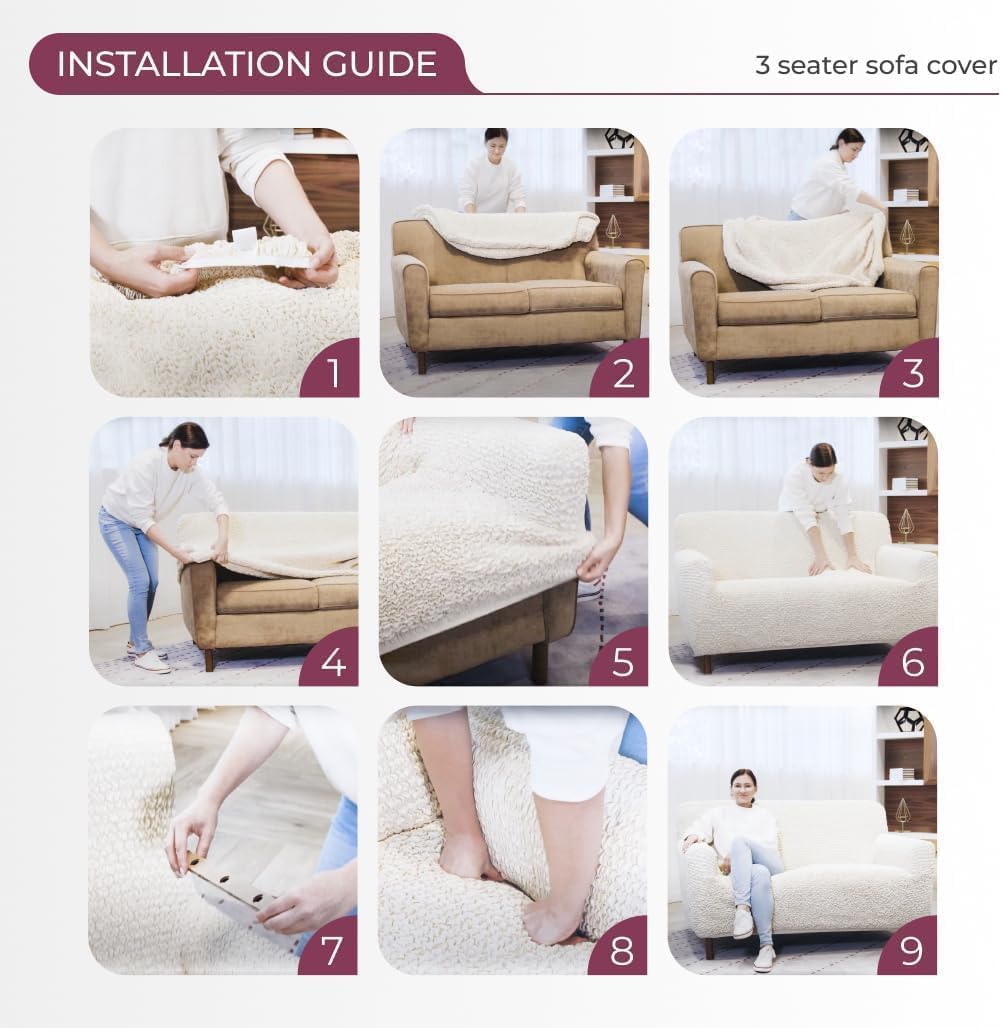 INSTALLATION GUIDE

3 seater sofa cover

1

2

3

4

5

6

7

8

9