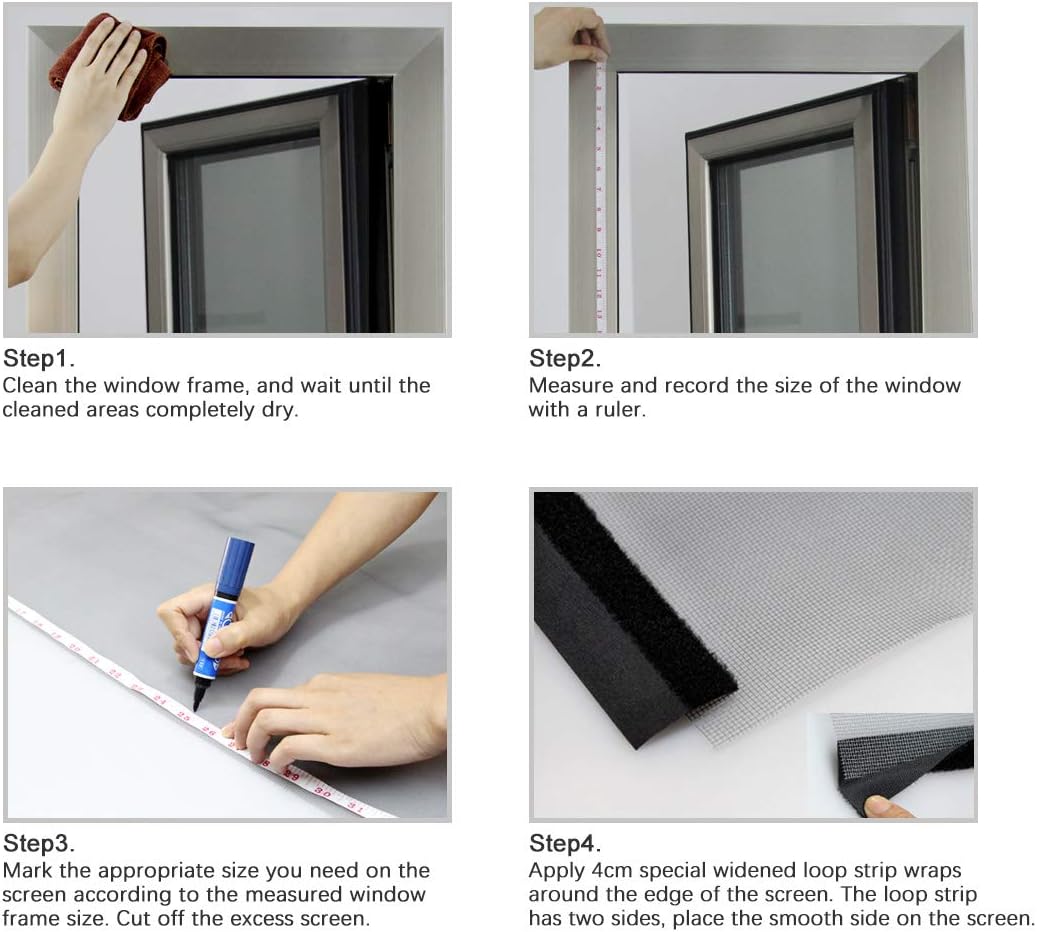 Step1.
Clean the window frame, and wait until the cleaned areas completely dry.

Step2.
Measure and record the size of the window with a ruler.

Step3.
Mark the appropriate size you need on the screen according to the measured window frame size. Cut off the excess screen.

Step4.
Apply 4cm special widened loop strip wraps around the edge of the screen. The loop strip has two sides, place the smooth side on the screen.