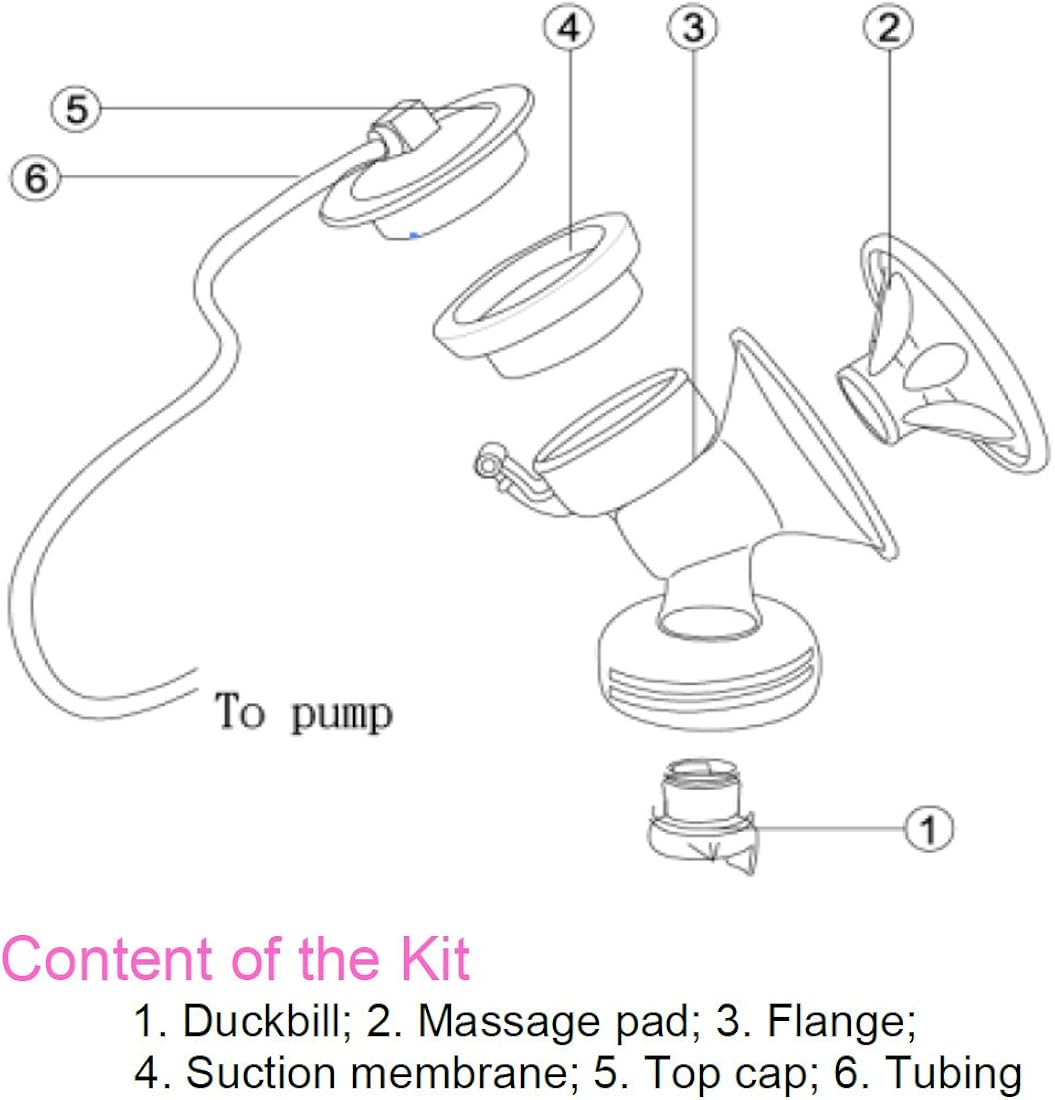 4
3
2
5
6
To pump
1

Content of the Kit

1. Duckbill; 2. Massage pad; 3. Flange;
4. Suction membrane; 5. Top cap; 6. Tubing