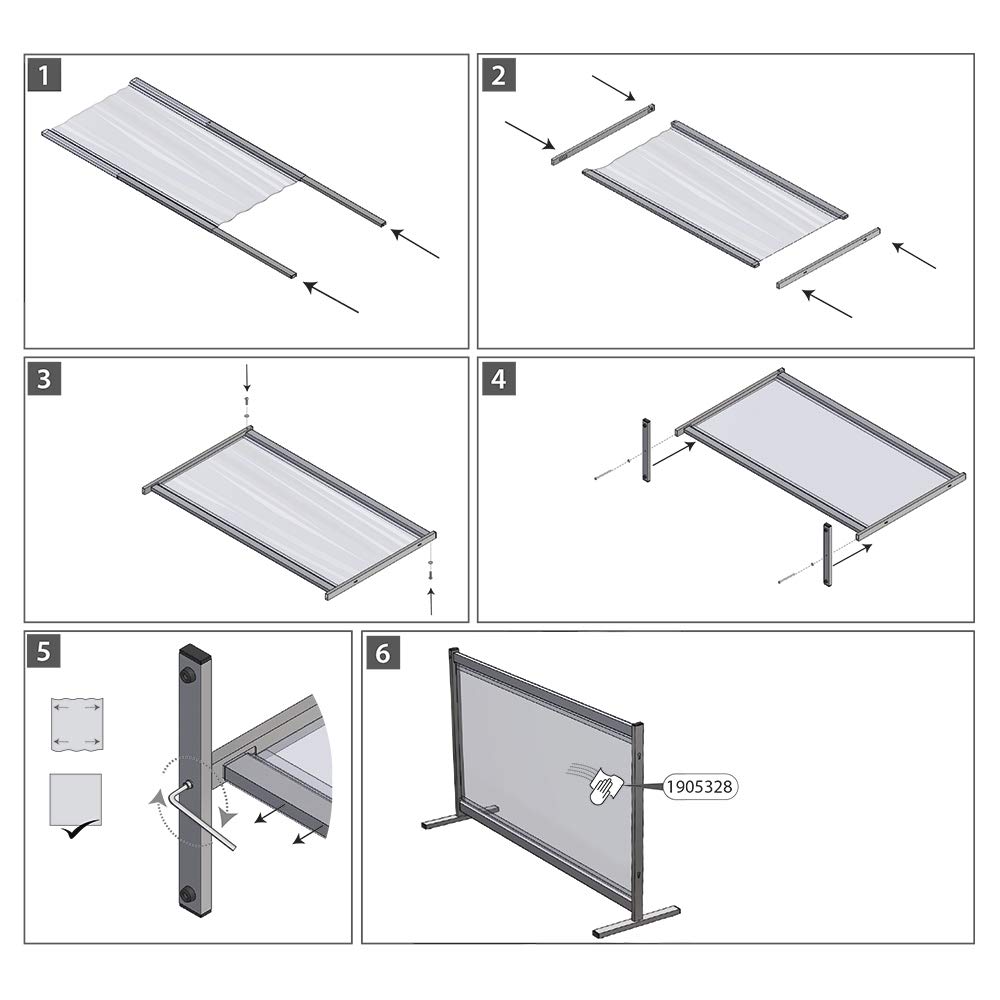 1

2

3

4

5

6

1905328