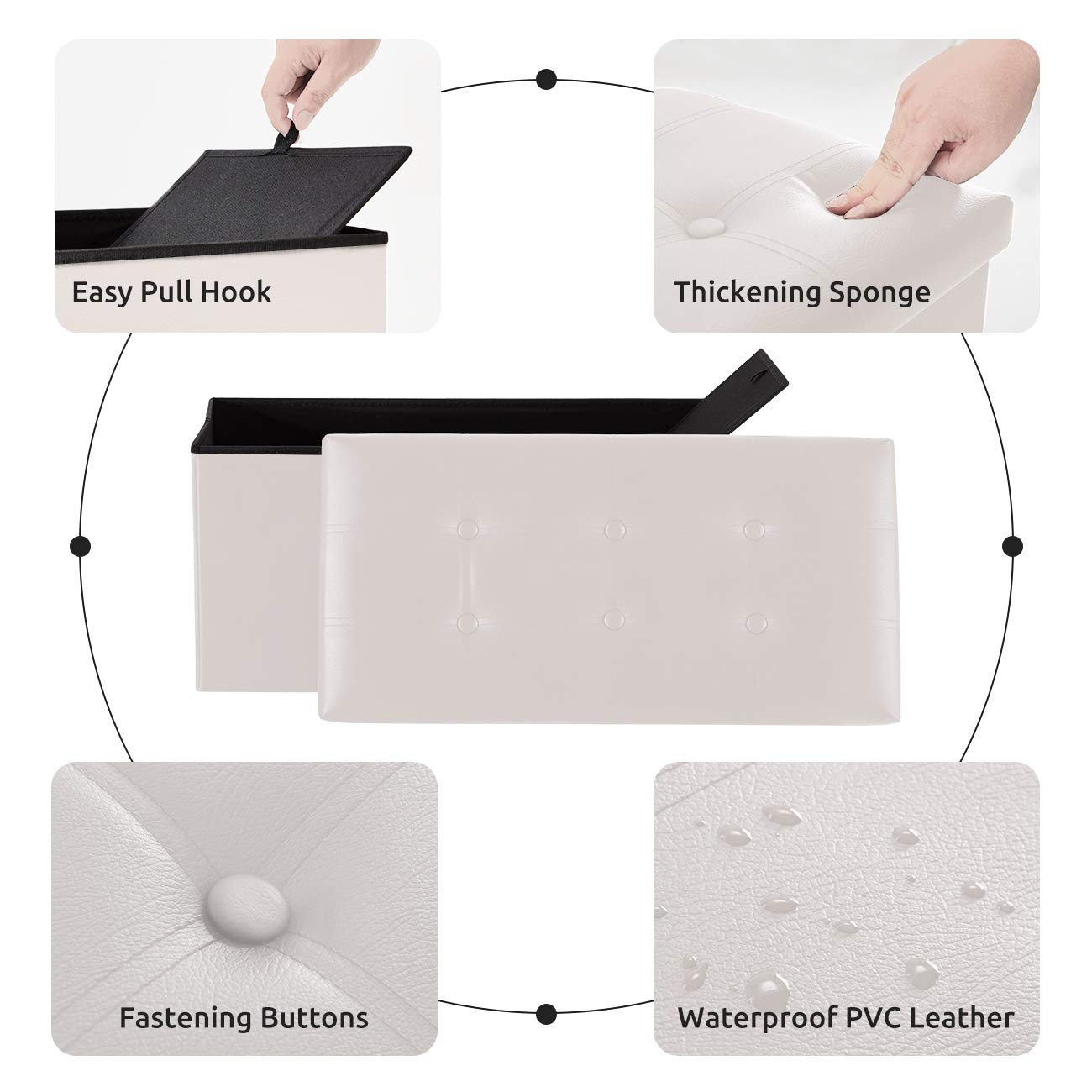 Easy Pull Hook

Thickening Sponge

Fastening Buttons

Waterproof PVC Leather