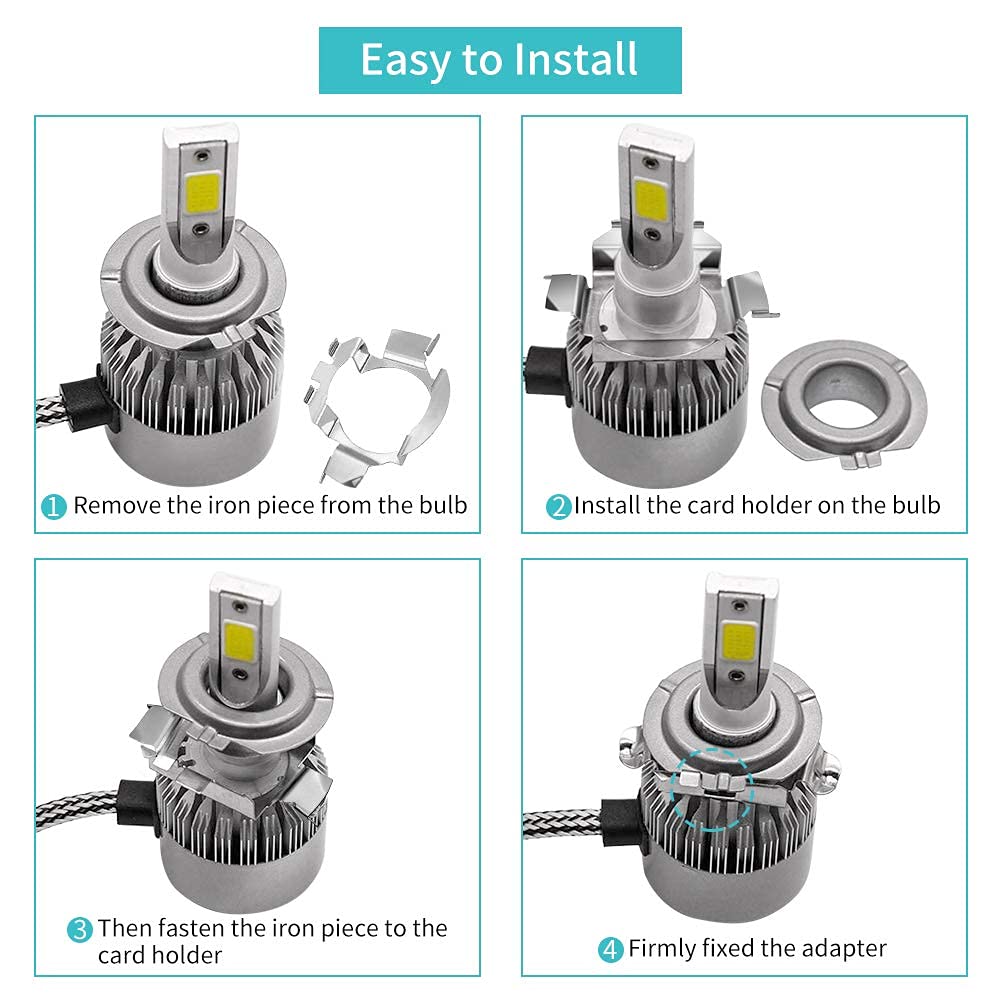 Easy to Install

1 Remove the iron piece from the bulb

2 Install the card holder on the bulb

3 Then fasten the iron piece to the card holder

4 Firmly fixed the adapter