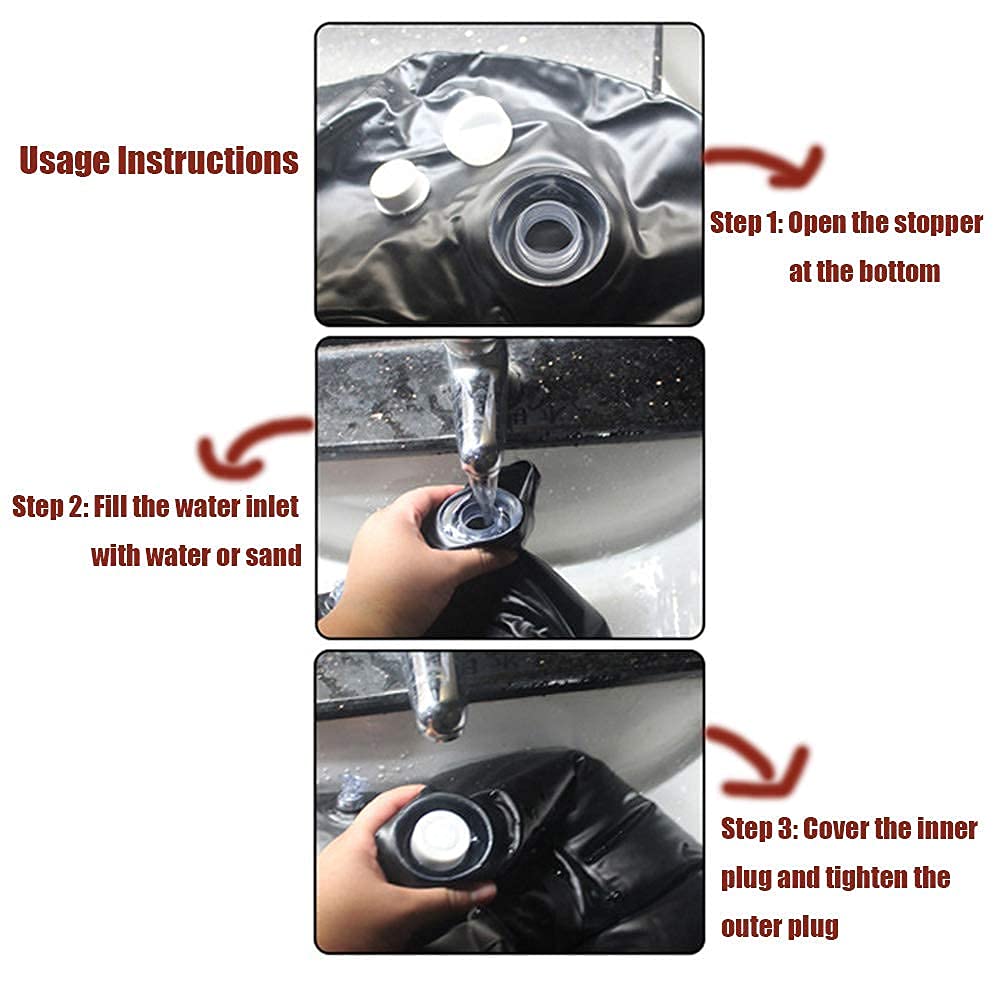 Usage Instructions

Step 1: Open the stopper at the bottom

Step 2: Fill the water inlet with water or sand

Step 3: Cover the inner plug and tighten the outer plug