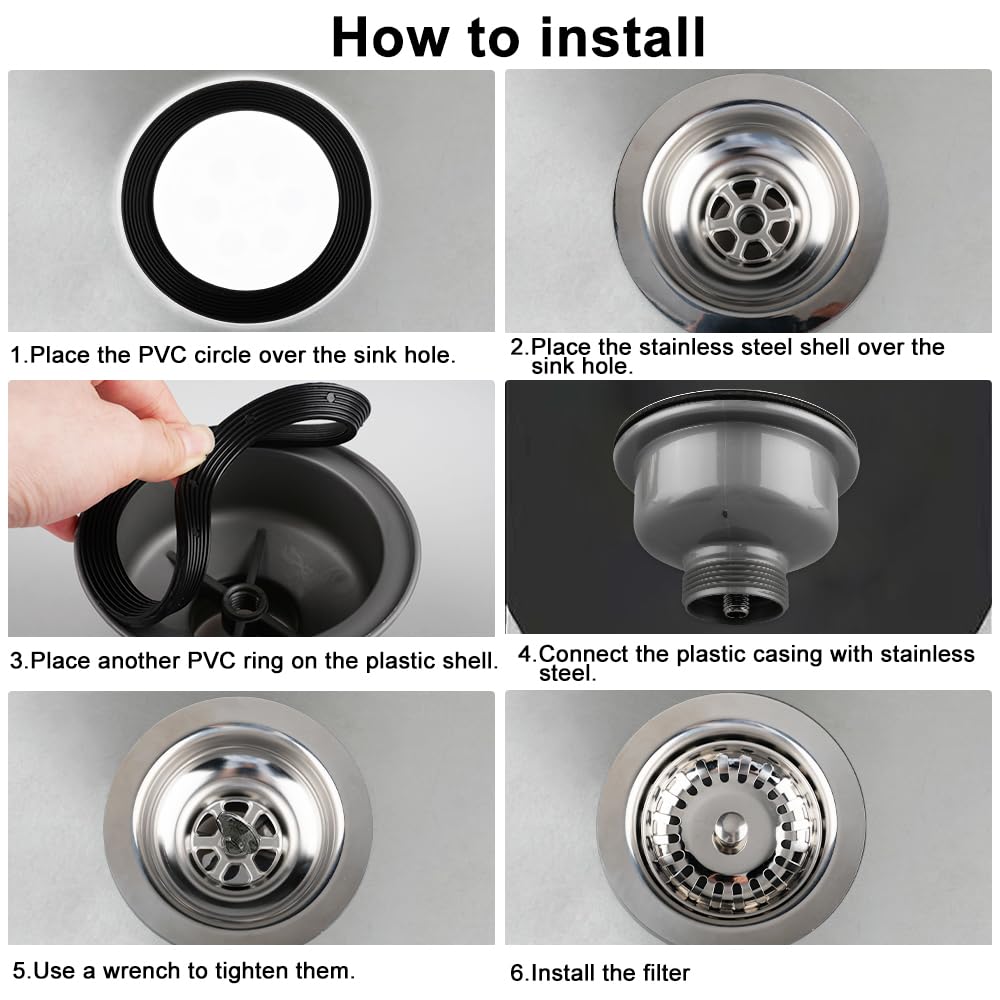 How to install

1.Place the PVC circle over the sink hole.

2.Place the stainless steel shell over the sink hole.

3.Place another PVC ring on the plastic shell.

4.Connect the plastic casing with stainless steel.

5.Use a wrench to tighten them.

6.Install the filter