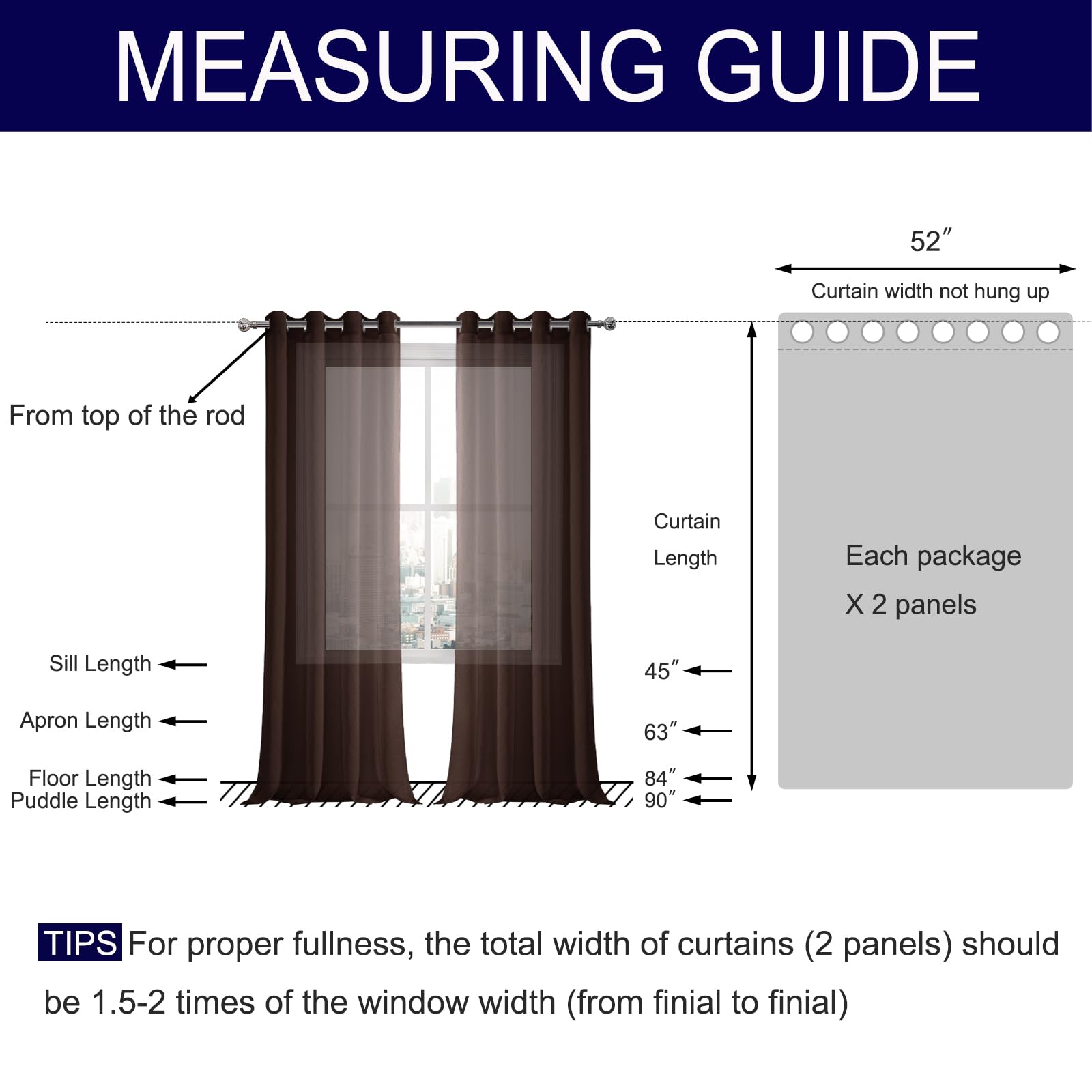 MEASURING GUIDE

52″

Curtain width not hung up

From top of the rod

Curtain Length

Each package X 2 panels

Sill Length

Apron Length

Floor Length

Puddle Length

45″

63″

84″

90″

TIPS For proper fullness, the total width of curtains (2 panels) should be 1.5-2 times of the window width (from finial to finial)