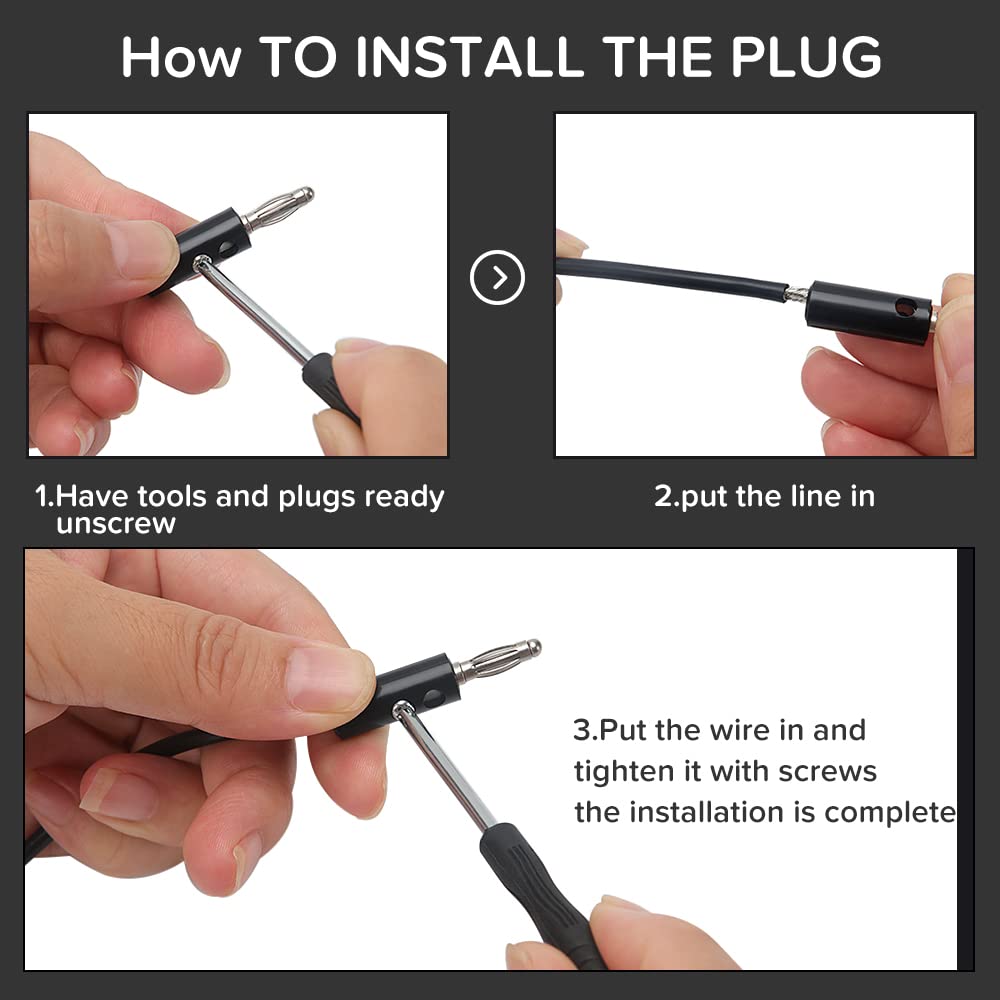 How TO INSTALL THE PLUG

1.Have tools and plugs ready unscrew

2.put the line in

3.Put the wire in and tighten it with screws the installation is complete