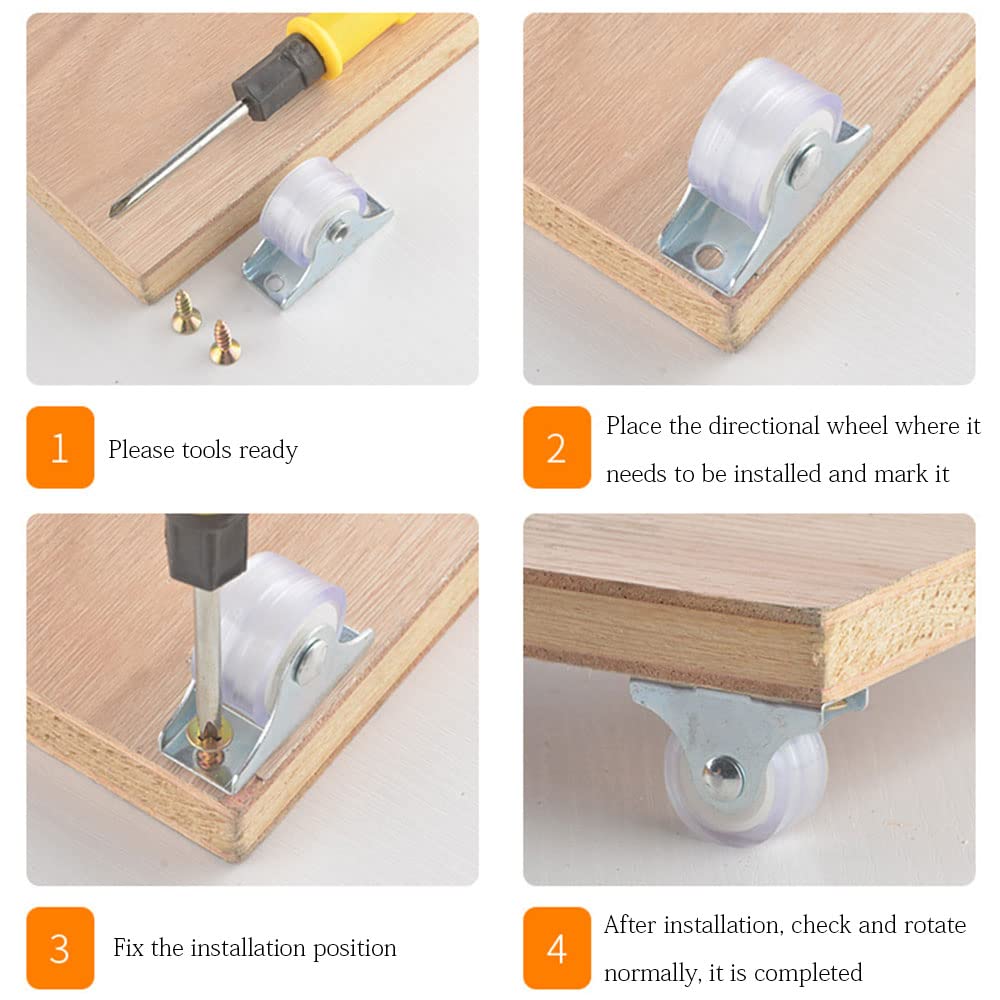 1 Please tools ready

2 Place the directional wheel where it needs to be installed and mark it

3 Fix the installation position

4 After installation, check and rotate normally, it is completed