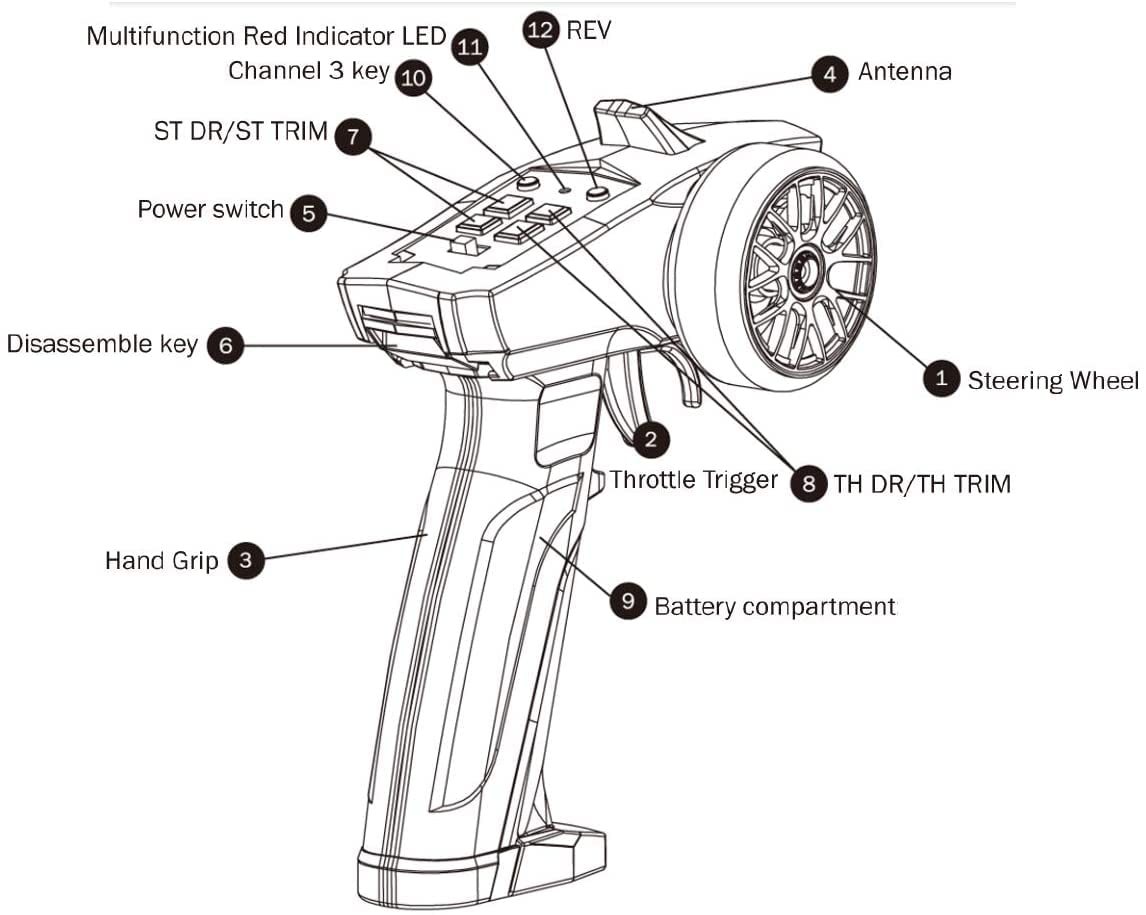 Multifunction Red Indicator LED 11
12 REV
Channel 3 key 10
4 Antenna
ST DR/ST TRIM 7
Power switch 5
Disassemble key 6
1 Steering Wheel
2
Throttle Trigger
8 TH DR/TH TRIM
Hand Grip 3
9 Battery compartment