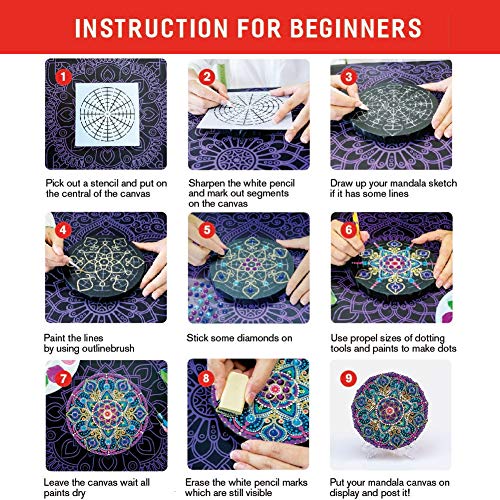 INSTRUCTION FOR BEGINNERS

1

Pick out a stencil and put on the central of the canvas

2

Sharpen the white pencil and mark out segments on the canvas

3

Draw up your mandala sketch if it has some lines

4

Paint the lines by using outlinebrush

5

Stick some diamonds on

6

Use propel sizes of dotting tools and paints to make dots

7

Leave the canvas wait all paints dry

8

Erase the white pencil marks which are still visible

9

Put your mandala canvas on display and post it!