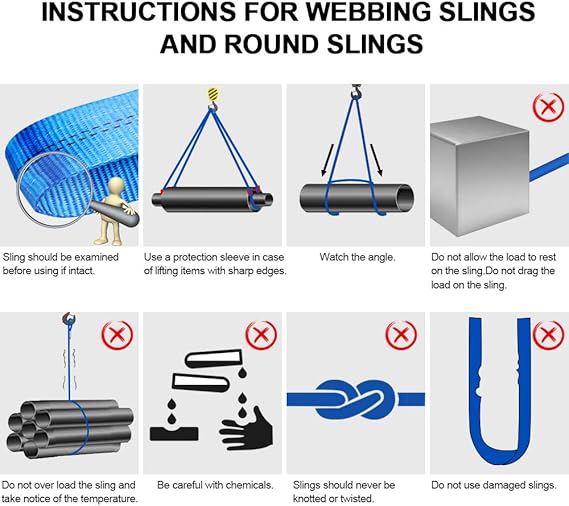 INSTRUCTIONS FOR WEBBING SLINGS AND ROUND SLINGS

Sling should be examined before using if intact.

Use a protection sleeve in case of lifting items with sharp edges.

Watch the angle.

Do not allow the load to rest on the sling.Do not drag the load on the sling.

Do not over load the sling and take notice of the temperature.

Be careful with chemicals.

Slings should never be knotted or twisted.

Do not use damaged slings.