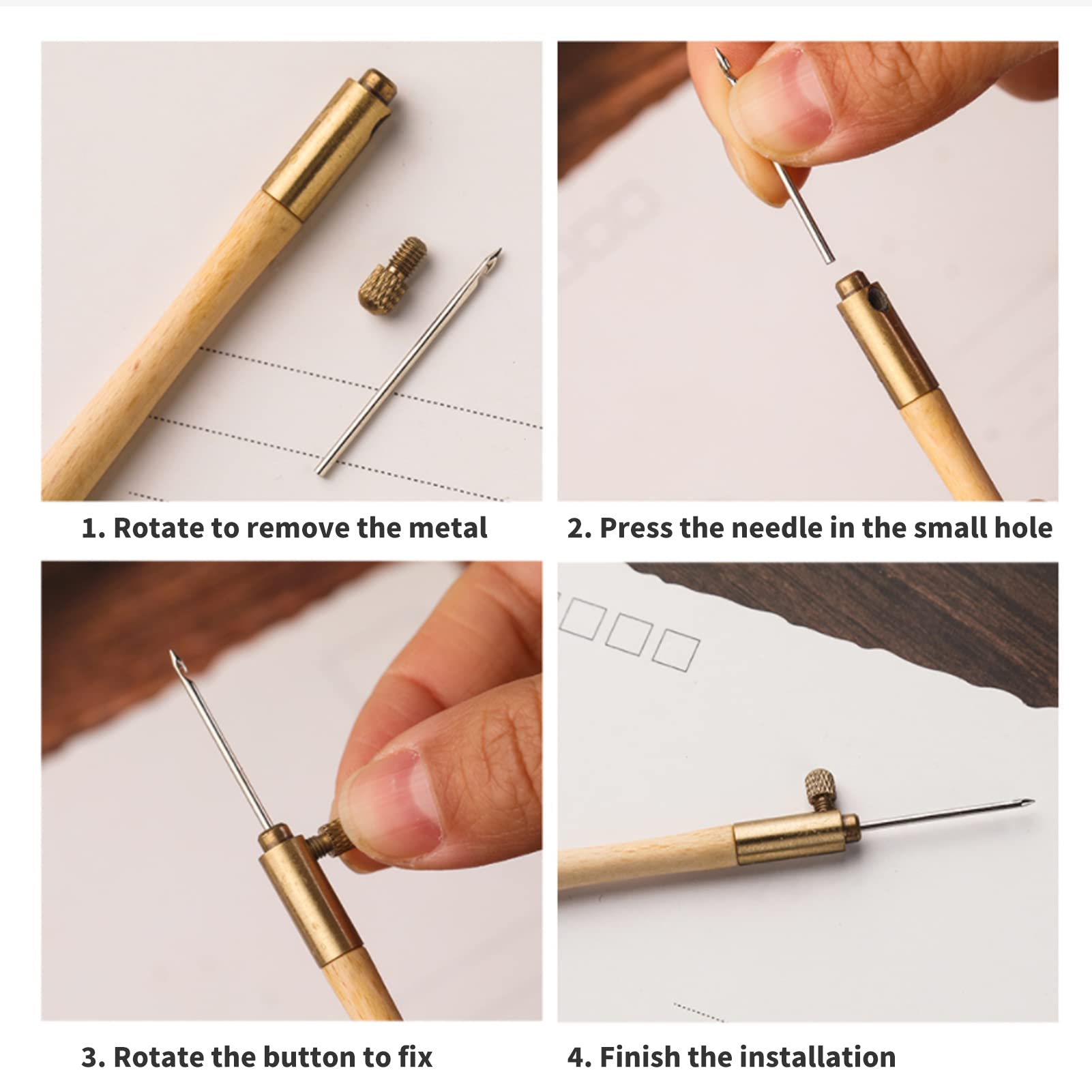 1. Rotate to remove the metal

2. Press the needle in the small hole

3. Rotate the button to fix

4. Finish the installation