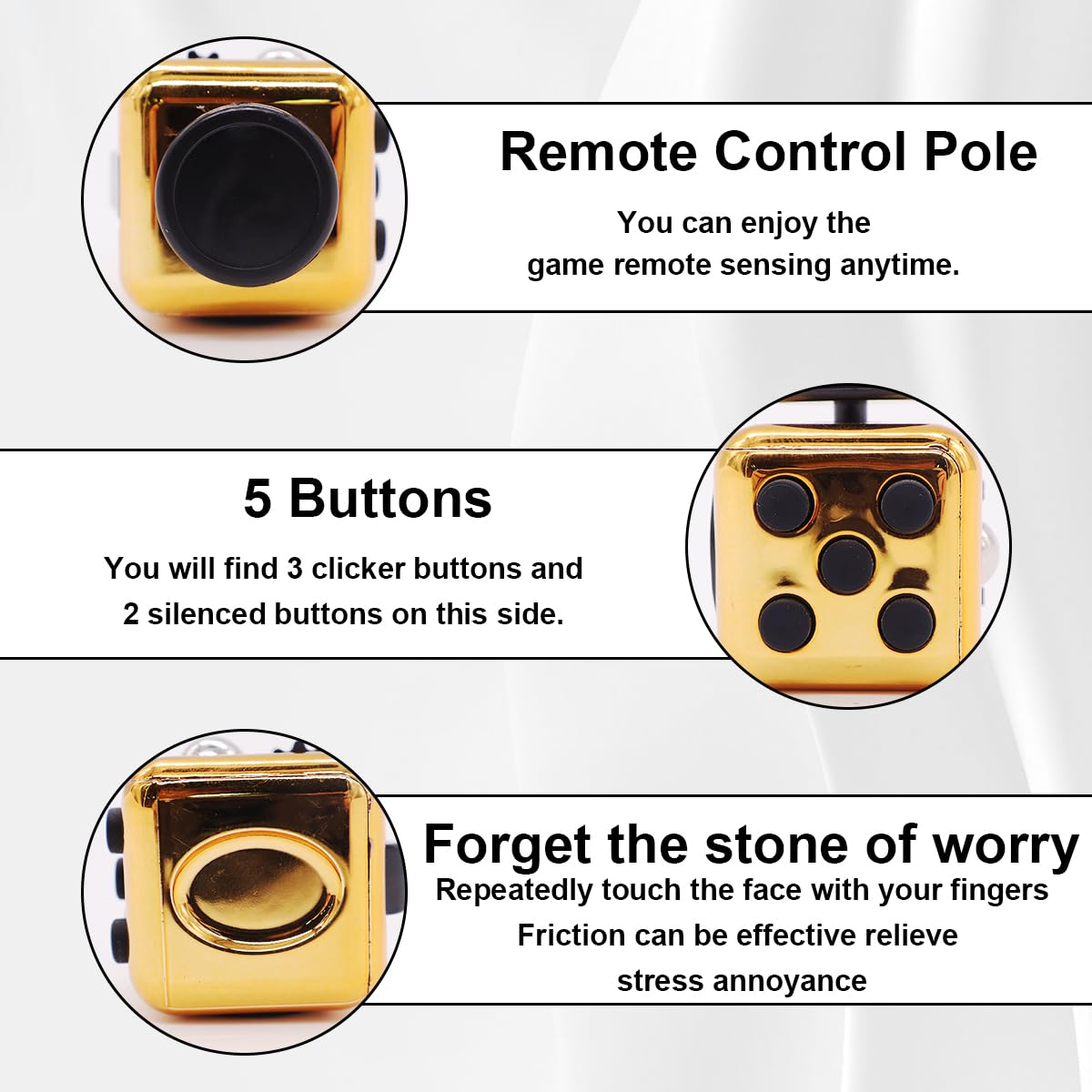 Remote Control Pole

You can enjoy the game remote sensing anytime.

5 Buttons

You will find 3 clicker buttons and 2 silenced buttons on this side.

Forget the stone of worry

Repeatedly touch the face with your fingers Friction can be effective relieve stress annoyance