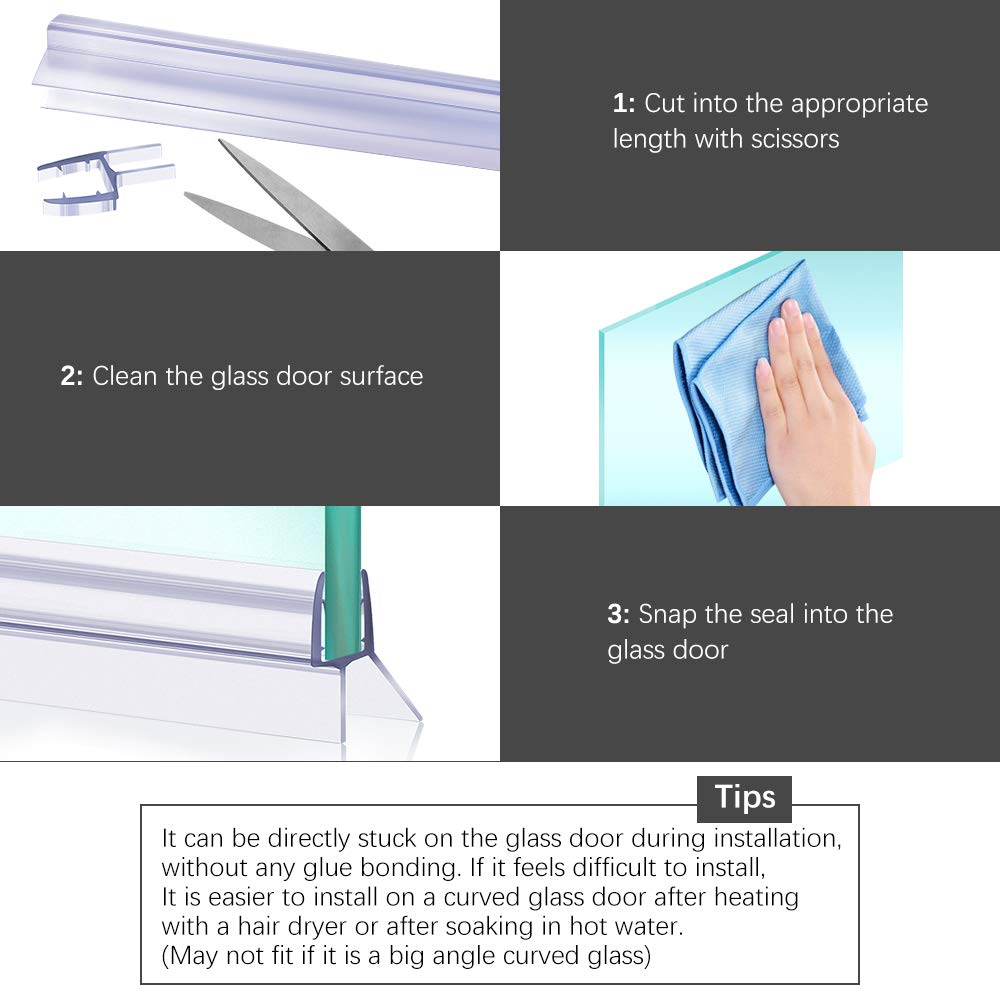 1: Cut into the appropriate length with scissors

2: Clean the glass door surface

3: Snap the seal into the glass door

Tips

It can be directly stuck on the glass door during installation, without any glue bonding. If it feels difficult to install, It is easier to install on a curved glass door after heating with a hair dryer or after soaking in hot water. (May not fit if it is a big angle curved glass)