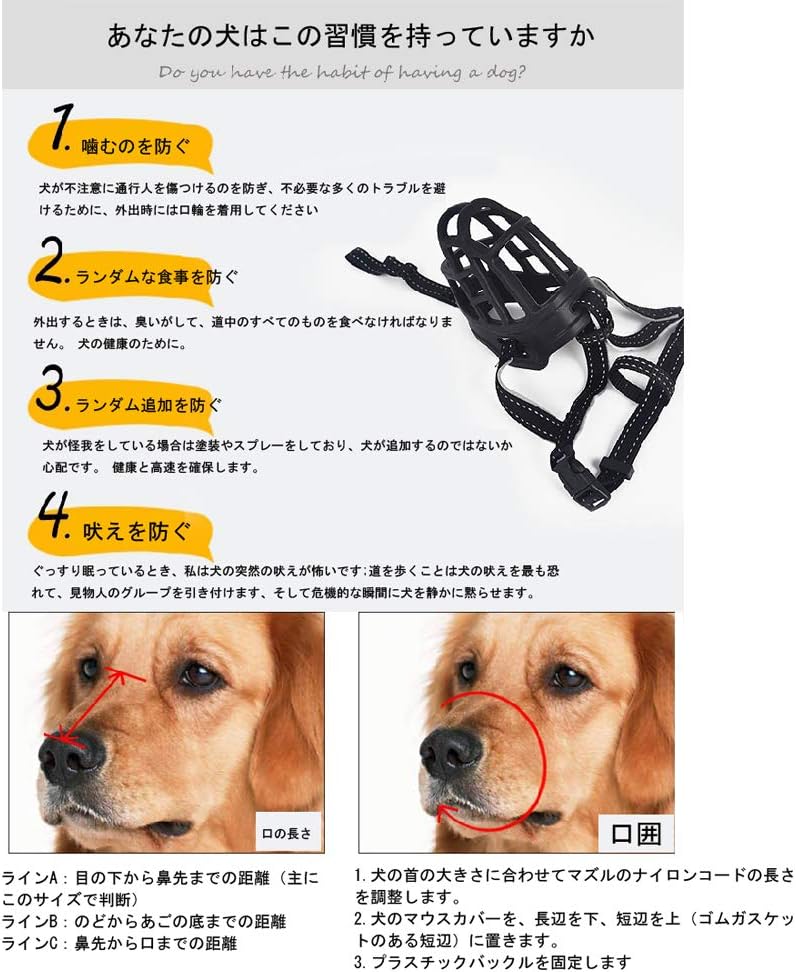 あなたの犬はこの習慣を持っていますか

Do you have the habit of having a dog?

1. 噛むのを防ぐ

犬が不注意に通行人を傷つけるのを防ぎ、不必要な多くのトラブルを避けるために、外出時には口輪を着用してください

2. ランダムな食事を防ぐ

外出するときは、臭いがして、道中のすべてのものを食べなければなりません。 犬の健康のために。

3. ランダム追加を防ぐ

犬が怪我をしている場合は塗装やスプレーをしており、犬が追加するのではないか心配です。 健康と高速を確保します。

4. 吠えを防ぐ

ぐっすり眠っているとき、私は犬の突然の吠えが怖いです;道を歩くことは犬の吠えを最も恐れて、見物人のグループを引き付けます、そして危機的な瞬間に犬を静かに黙らせます。

口の長さ

口囲

ラインA：目の下から鼻先までの距離（主にこのサイズで判断）
ラインB：のどからあごの底までの距離
ラインC：鼻先から口までの距離

1. 犬の首の大きさに合わせてマズルのナイロンコードの長さを調整します。
2. 犬のマウスカバーを、長辺を下、短辺を上（ゴムガスケットのある短辺）に置きます。
3. プラスチックバックルを固定します