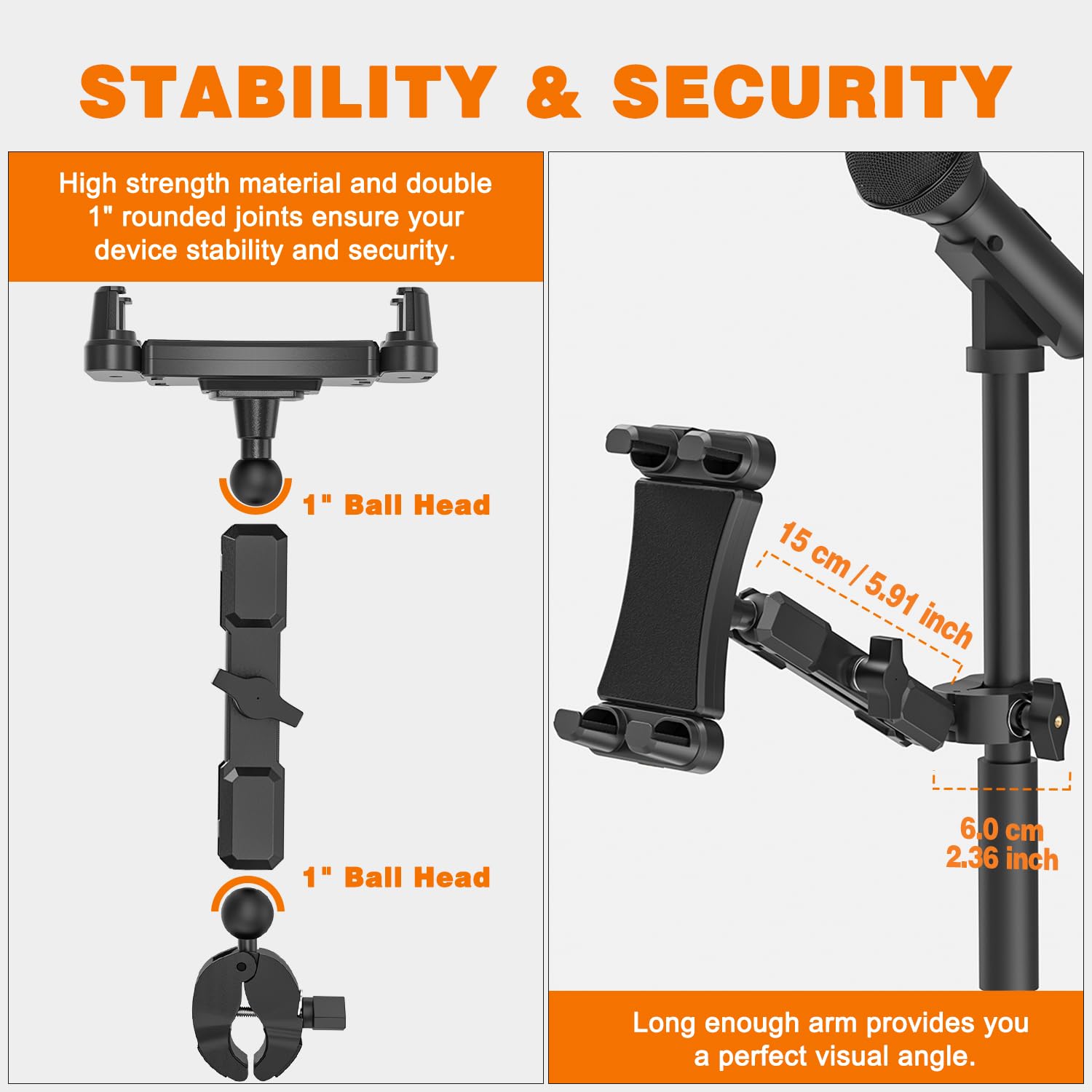 STABILITY & SECURITY

High strength material and double 1" rounded joints ensure your device stability and security.

1" Ball Head

1" Ball Head

15 cm / 5.91 inch

6.0 cm
2.36 inch

Long enough arm provides you a perfect visual angle.