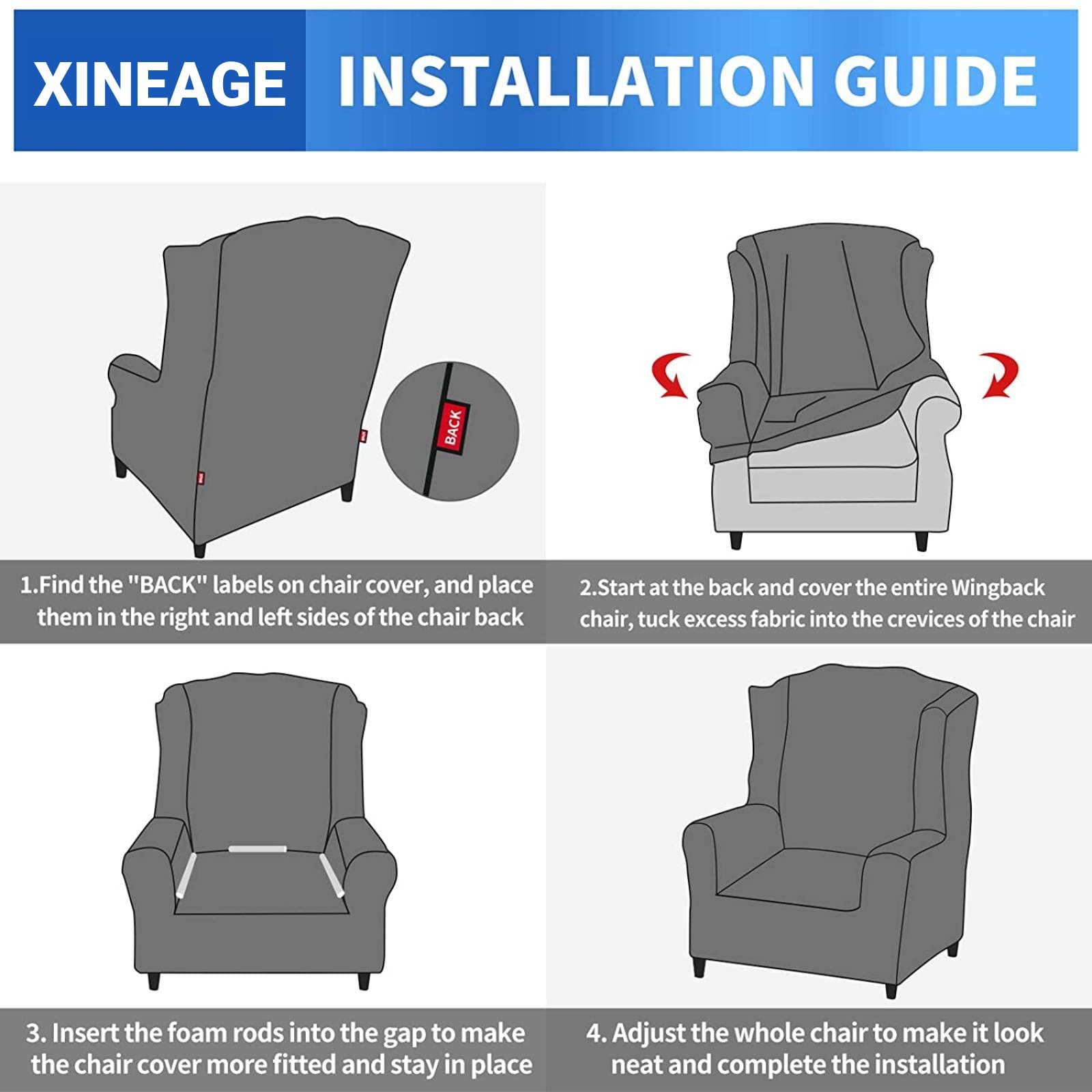 XINEAGE INSTALLATION GUIDE

BACK

1.Find the "BACK" labels on chair cover, and place them in the right and left sides of the chair back

2.Start at the back and cover the entire Wingback chair, tuck excess fabric into the crevices of the chair

3. Insert the foam rods into the gap to make the chair cover more fitted and stay in place

4. Adjust the whole chair to make it look neat and complete the installation