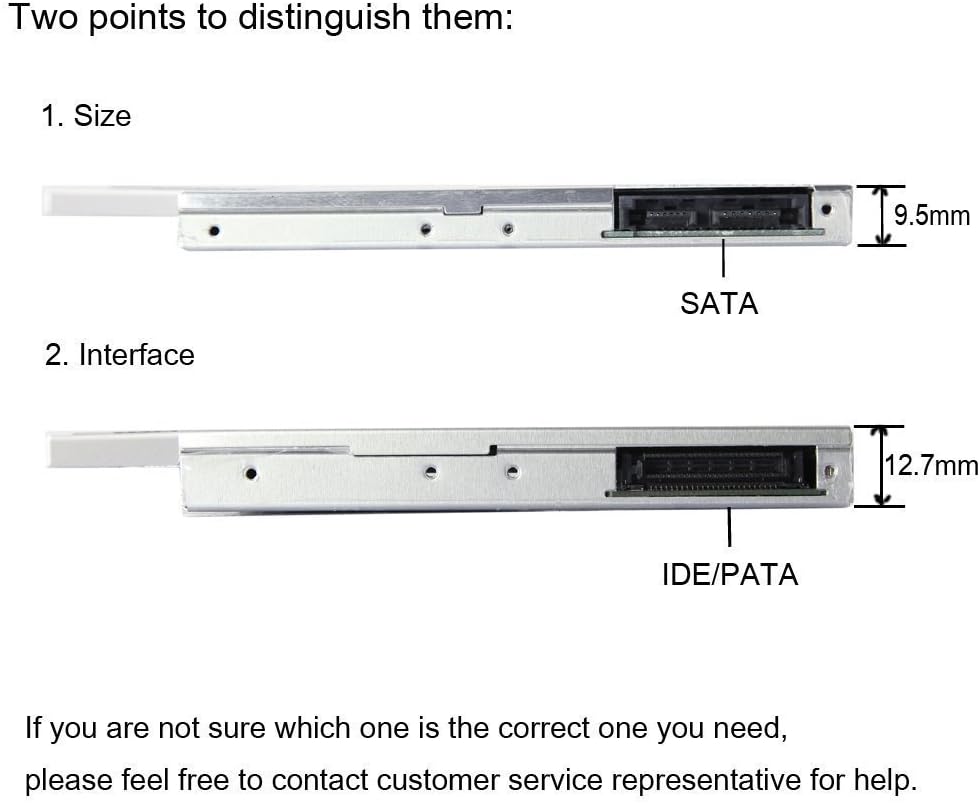 Two points to distinguish them:

1. Size

9.5mm

SATA

2. Interface

12.7mm

IDE/PATA

If you are not sure which one is the correct one you need, please feel free to contact customer service representative for help.