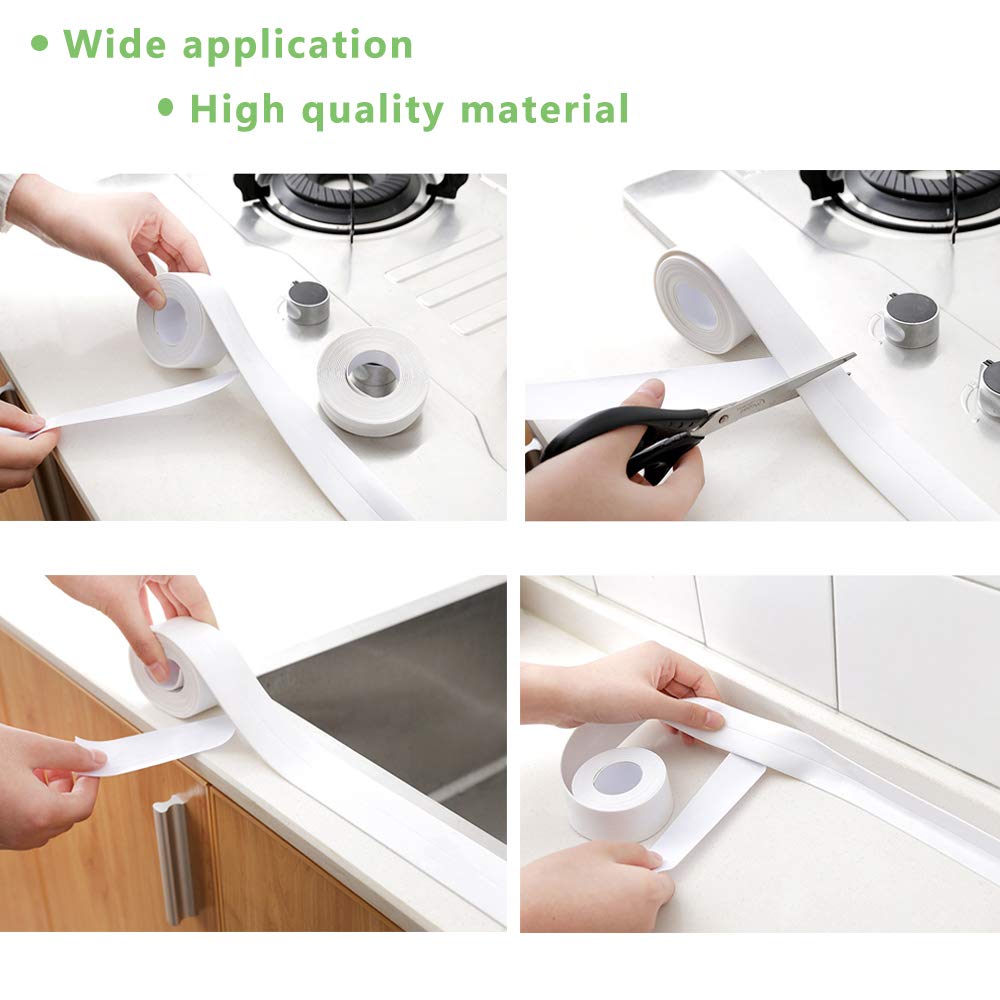 • Wide application

• High quality material