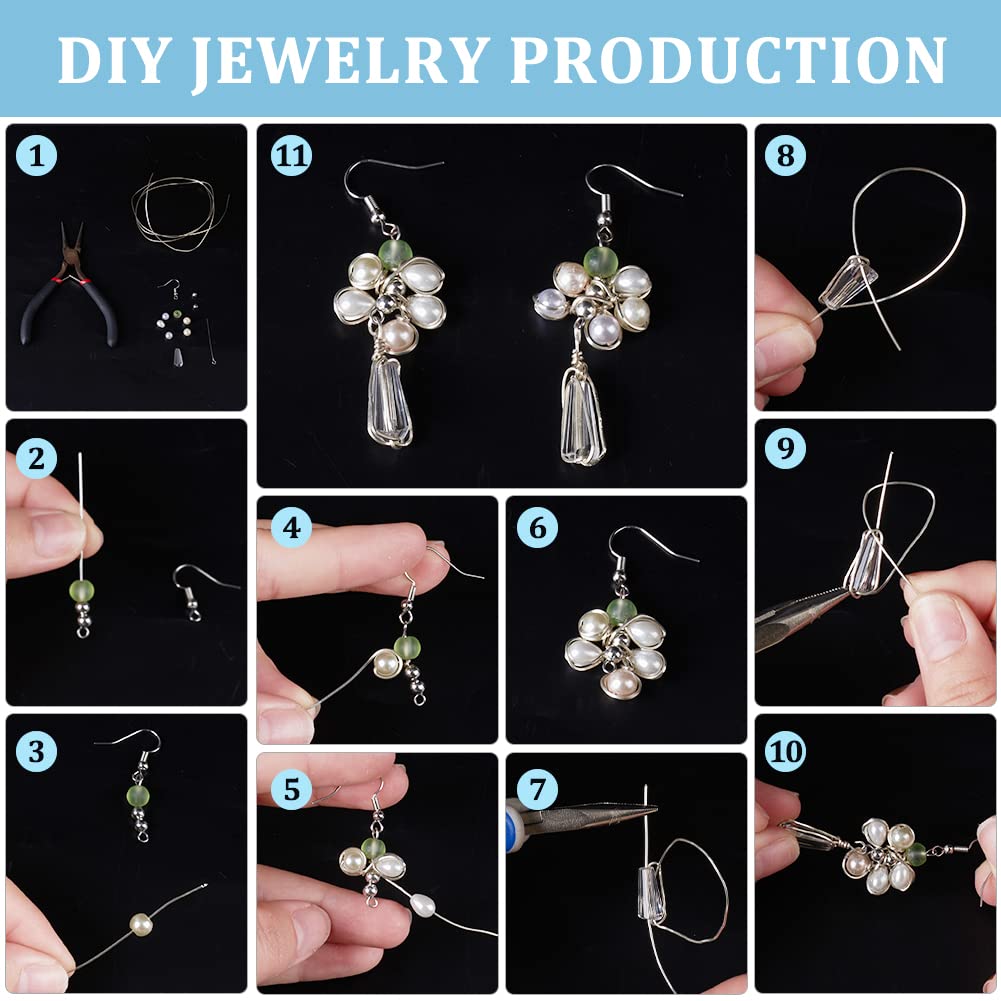 DIY JEWELRY PRODUCTION

1

11

8

2

4

6

9

3

5

7

10