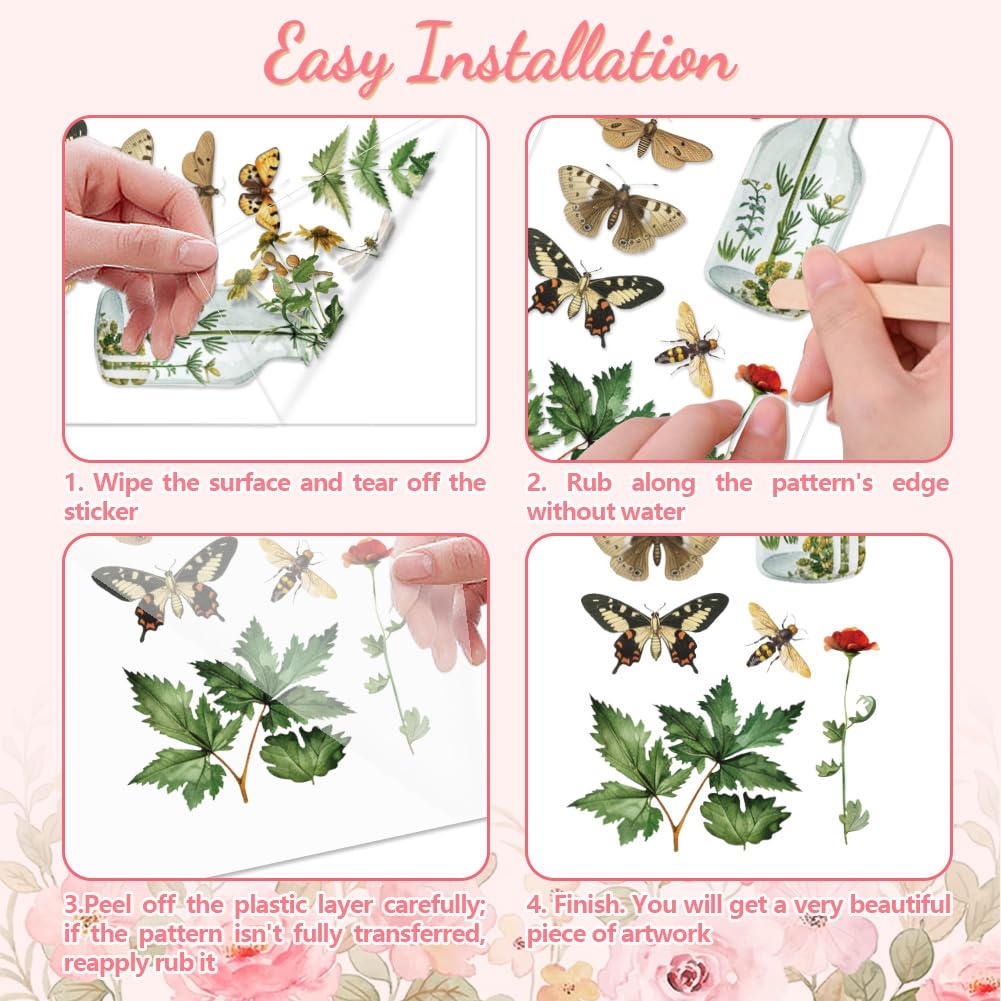 Easy Installation

1. Wipe the surface and tear off the sticker

2. Rub along the pattern's edge without water

3.Peel off the plastic layer carefully; if the pattern isn't fully transferred, reapply rub it

4. Finish. You will get a very beautiful piece of artwork