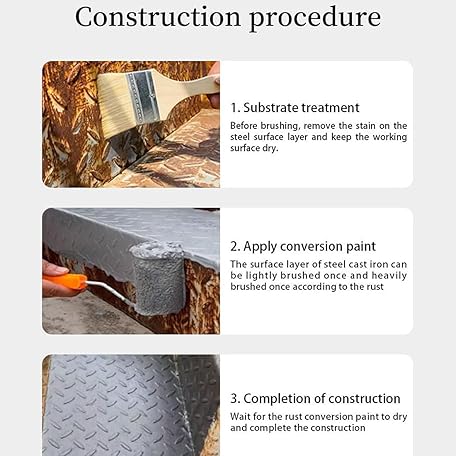 Construction procedure

1. Substrate treatment

Before brushing, remove the stain on the steel surface layer and keep the working surface dry.

2. Apply conversion paint

The surface layer of steel cast iron can be lightly brushed once and heavily brushed once according to the rust

3. Completion of construction

Wait for the rust conversion paint to dry and complete the construction