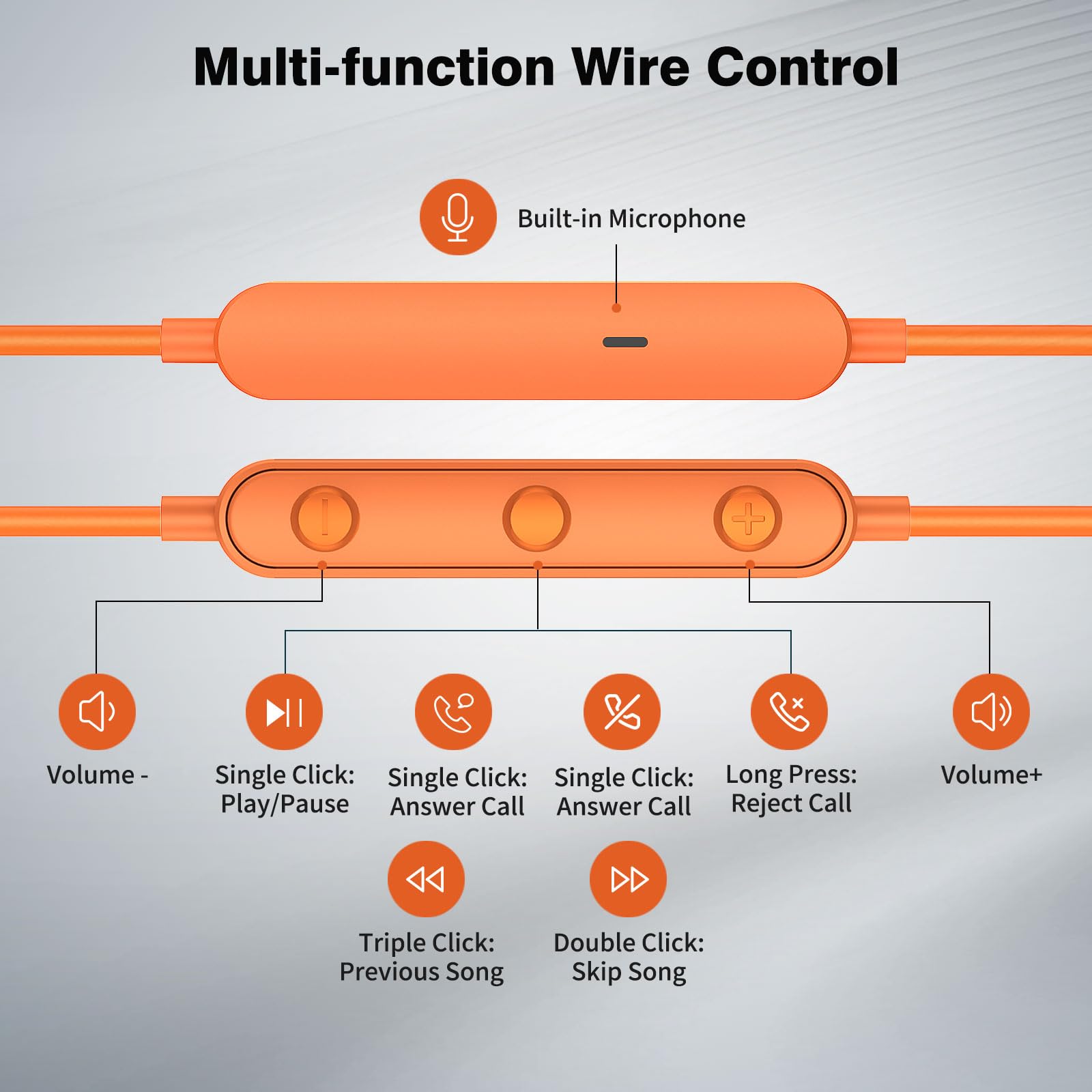 Multi-function Wire Control

Built-in Microphone

Volume -

Single Click: Play/Pause

Single Click: Answer Call

Single Click: Answer Call

Long Press: Reject Call

Volume+

Triple Click: Previous Song

Double Click: Skip Song