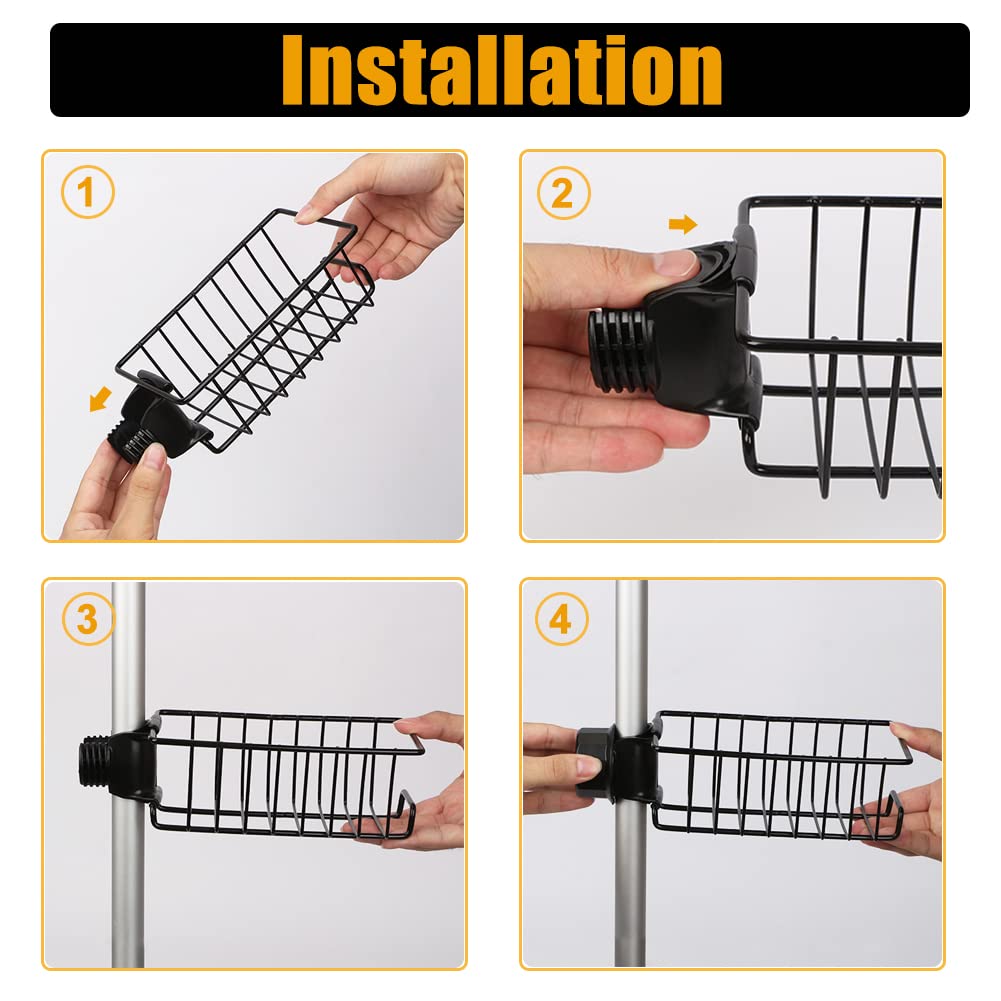 Installation

1

2

3

4