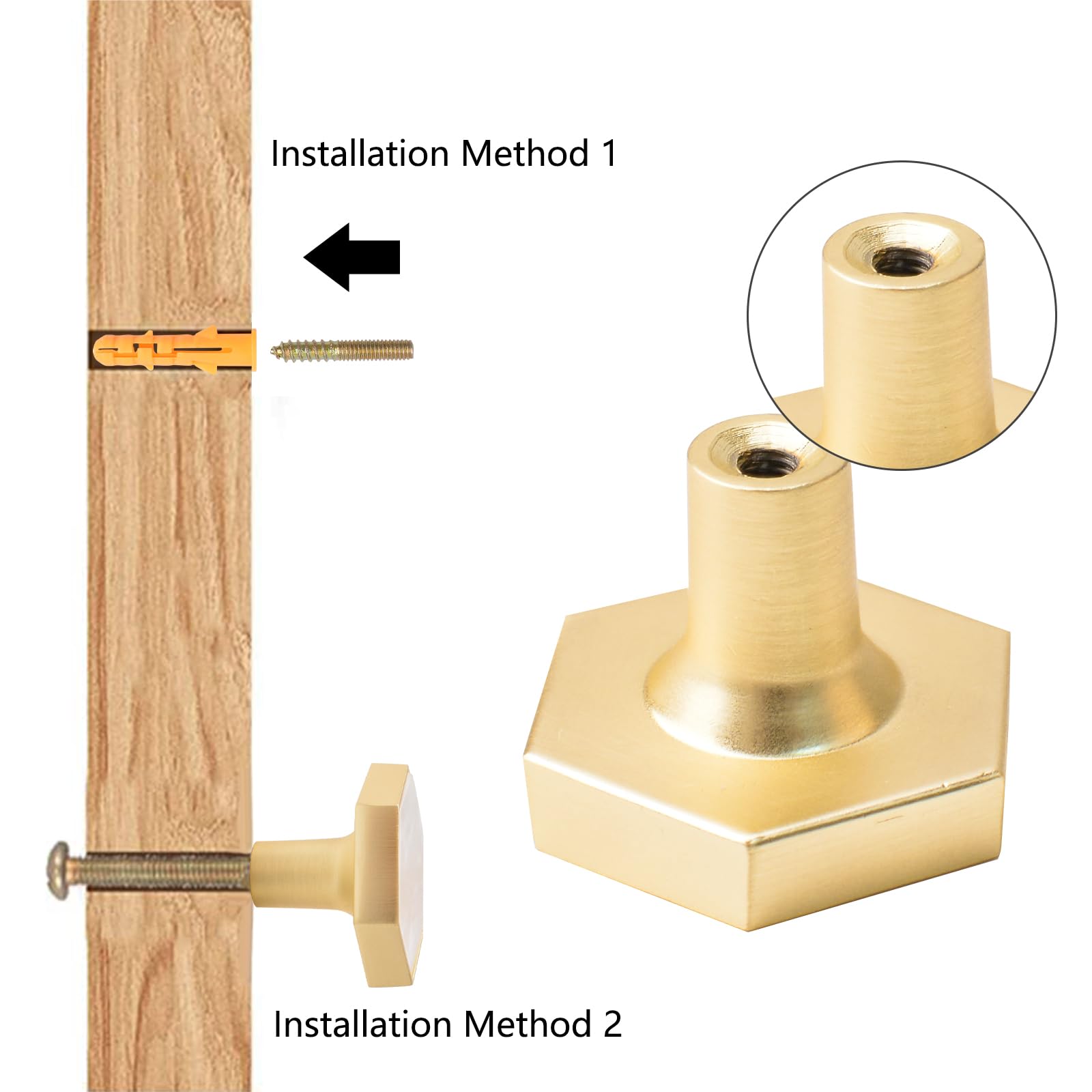 Installation Method 1

Installation Method 2