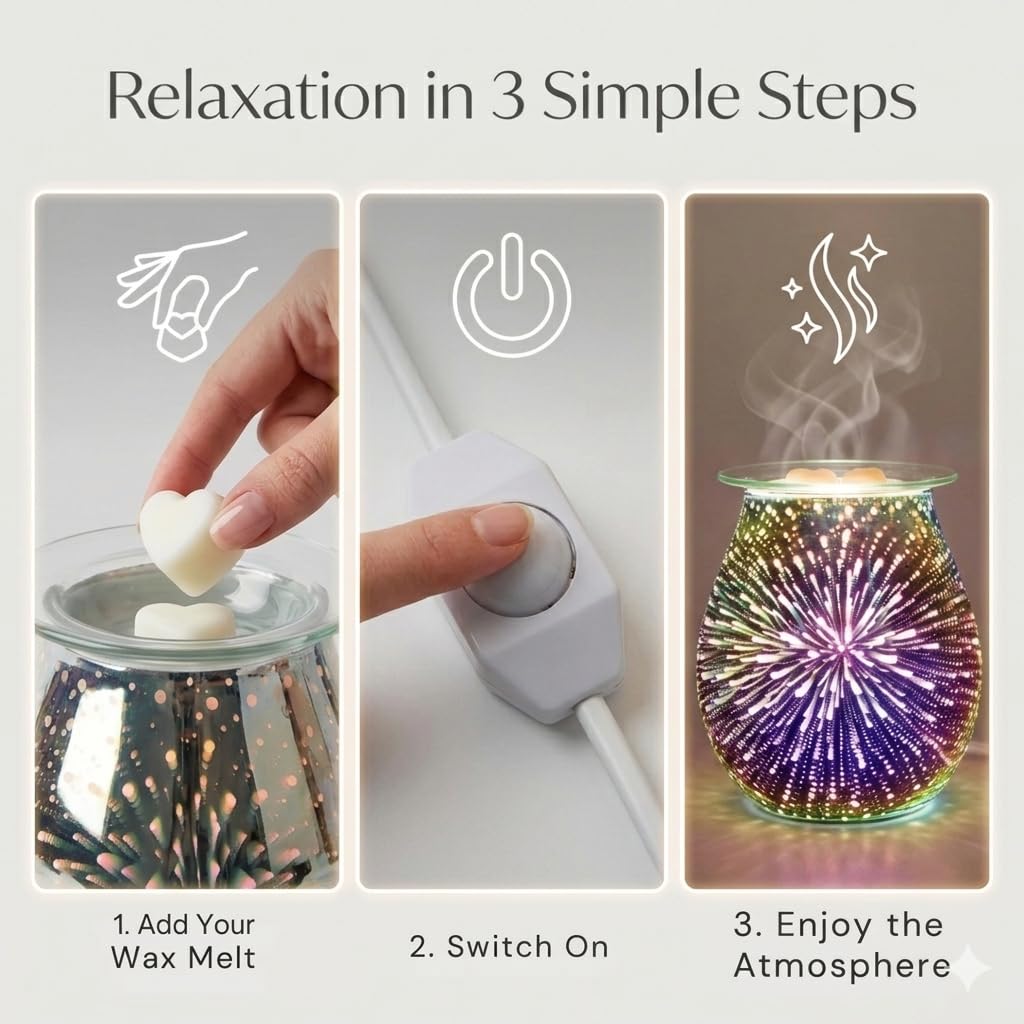 Relaxation in 3 Simple Steps

1. Add Your Wax Melt

2. Switch On

3. Enjoy the Atmosphere