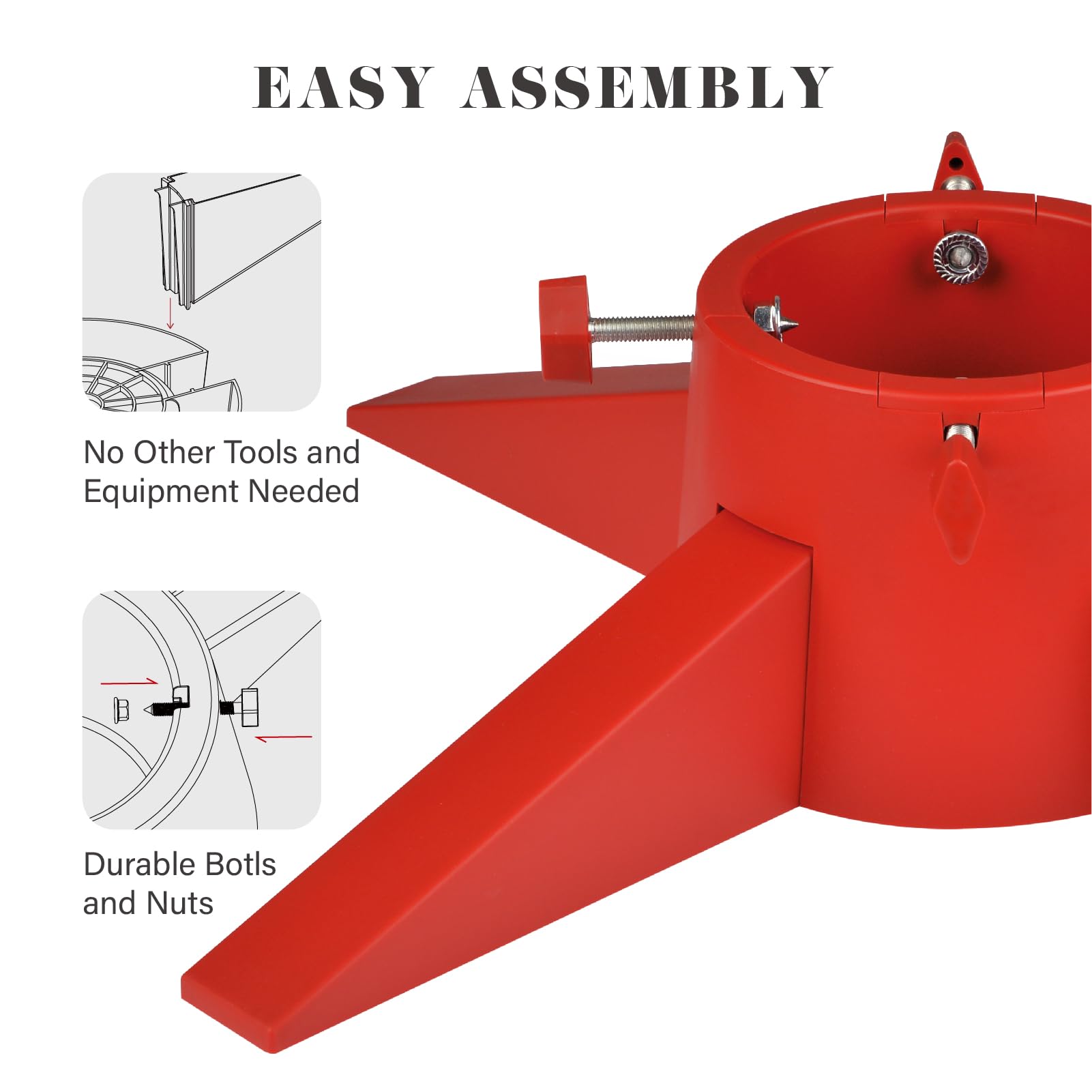 EASY ASSEMBLY

No Other Tools and Equipment Needed

Durable Botls and Nuts