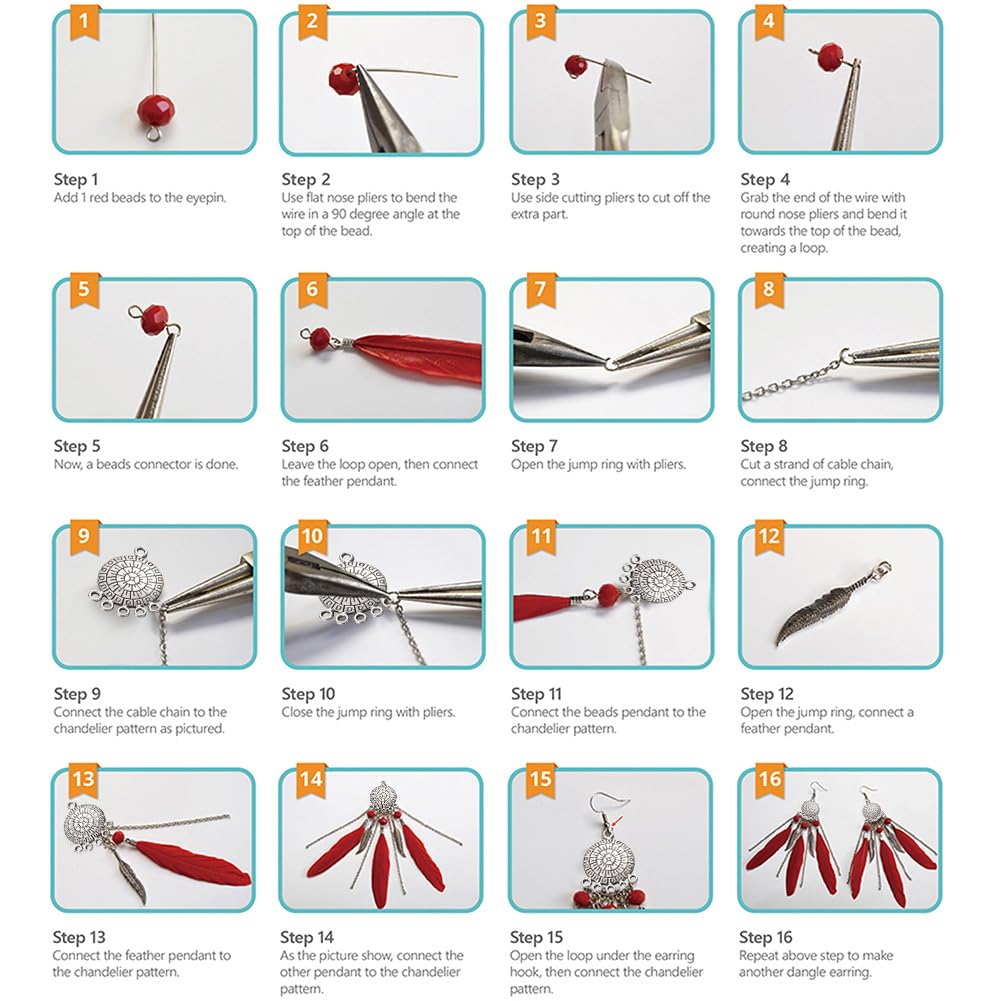 1

Step 1
Add 1 red beads to the eyepin.

2

Step 2
Use flat nose pliers to bend the wire in a 90 degree angle at the top of the bead.

3

Step 3
Use side cutting pliers to cut off the extra part.

4

Step 4
Grab the end of the wire with round nose pliers and bend it towards the top of the bead, creating a loop.

5

Step 5
Now, a beads connector is done.

6

Step 6
Leave the loop open, then connect the feather pendant.

7

Step 7
Open the jump ring with pliers.

8

Step 8
Cut a strand of cable chain, connect the jump ring.

9

Step 9
Connect the cable chain to the chandelier pattern as pictured.

10

Step 10
Close the jump ring with pliers.

11

Step 11
Connect the beads pendant to the chandelier pattern.

12

Step 12
Open the jump ring, connect a feather pendant.

13

Step 13
Connect the feather pendant to the chandelier pattern.

14

Step 14
As the picture show, connect the other pendant to the chandelier pattern.

15

Step 15
Open the loop under the earring hook, then connect the chandelier pattern.

16

Step 16
Repeat above step to make another dangle earring.