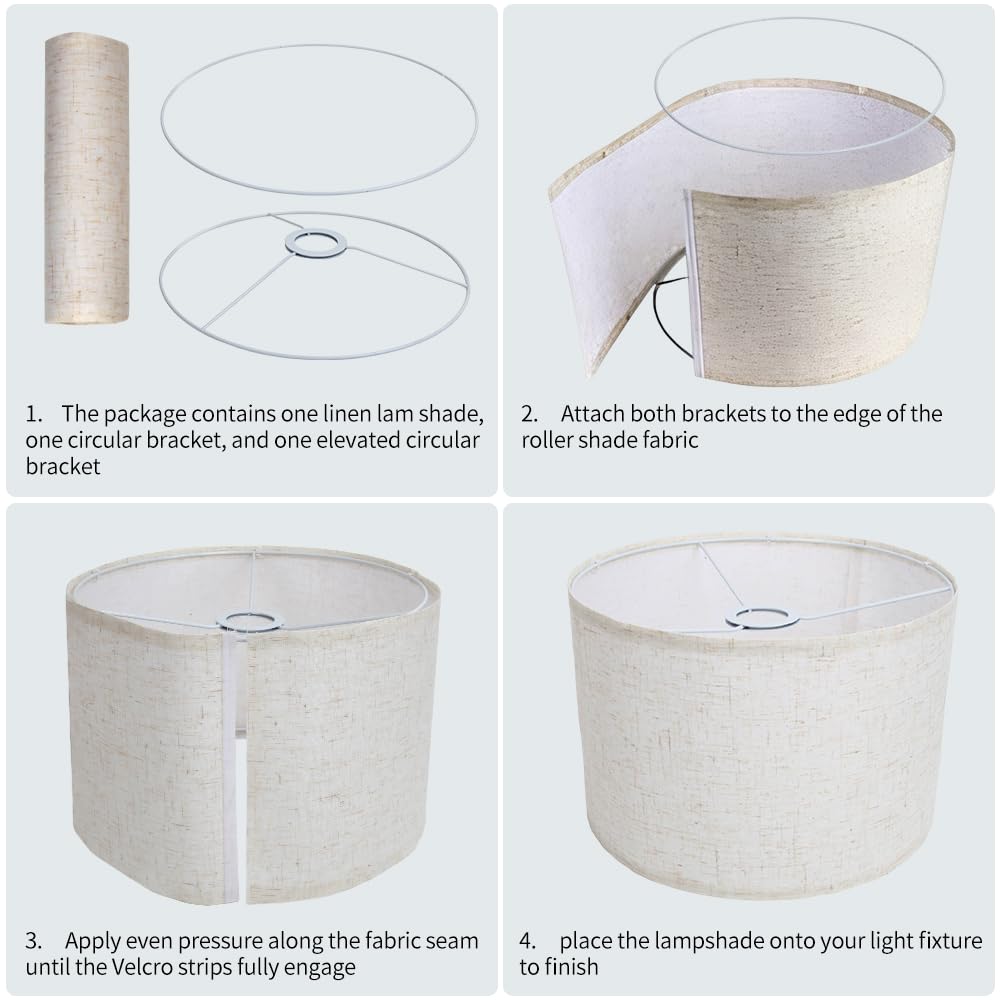 1. The package contains one linen lam shade, one circular bracket, and one elevated circular bracket

2. Attach both brackets to the edge of the roller shade fabric

3. Apply even pressure along the fabric seam until the Velcro strips fully engage

4. place the lampshade onto your light fixture to finish