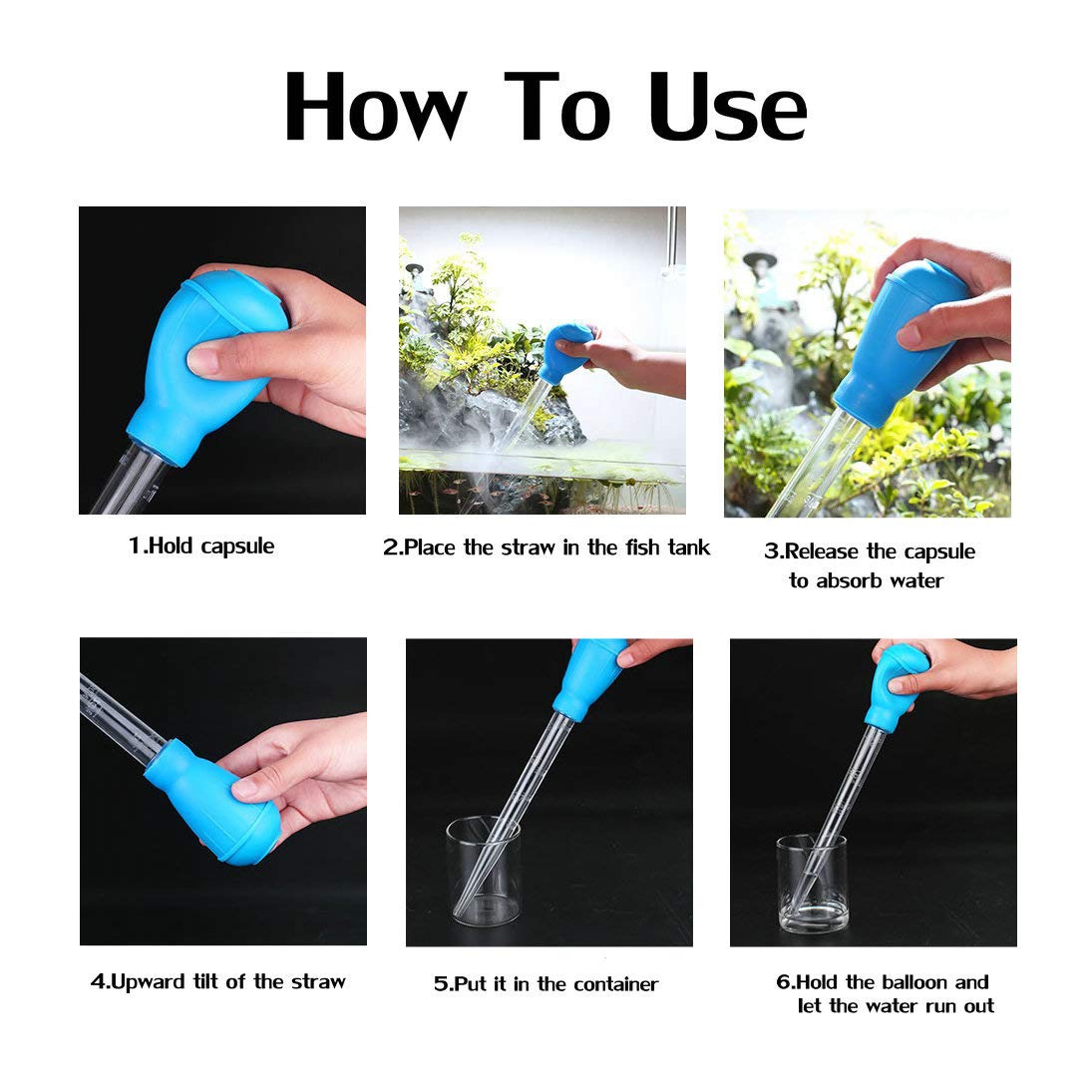 How To Use

1.Hold capsule

2.Place the straw in the fish tank

3.Release the capsule to absorb water

4.Upward tilt of the straw

5.Put it in the container

6.Hold the balloon and let the water run out