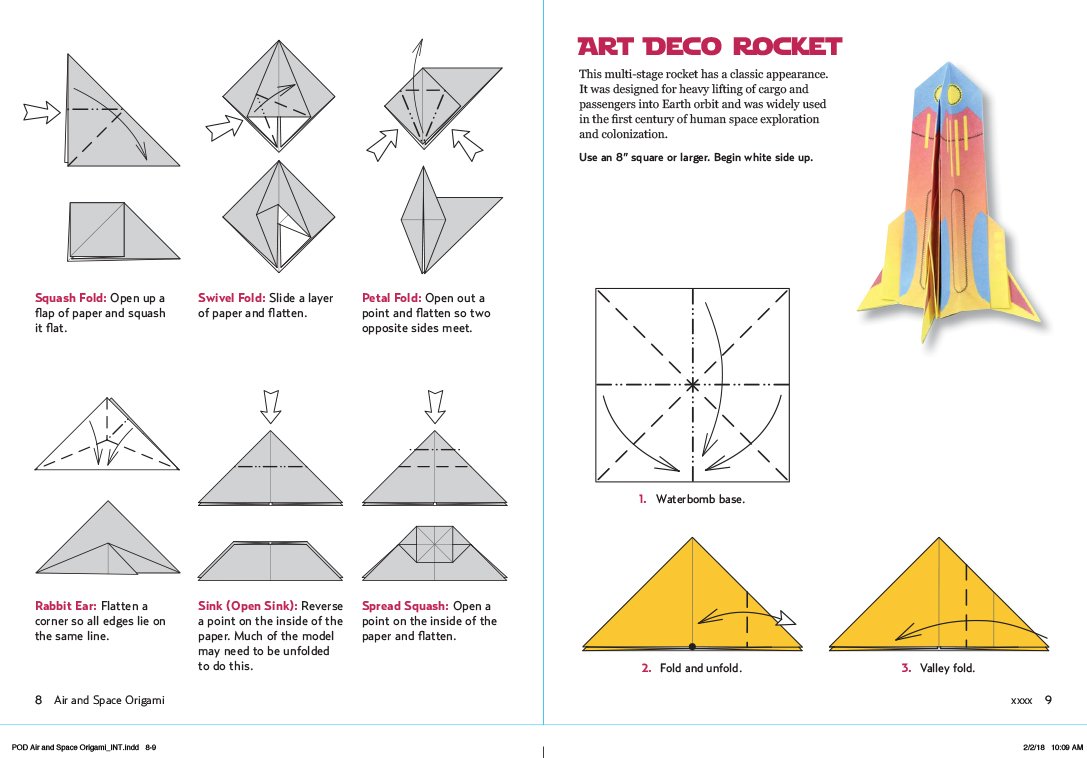 Squash Fold: Open up a flap of paper and squash it flat.

Swivel Fold: Slide a layer of paper and flatten.

Petal Fold: Open out a point and flatten so two opposite sides meet.

Rabbit Ear: Flatten a corner so all edges lie on the same line.

Sink (Open Sink): Reverse a point on the inside of the paper. Much of the model may need to be unfolded to do this.

Spread Squash: Open a point on the inside of the paper and flatten.

8 Air and Space Origami

ART DECO ROCKET

This multi-stage rocket has a classic appearance. It was designed for heavy lifting of cargo and passengers into Earth orbit and was widely used in the first century of human space exploration and colonization.

Use an 8" square or larger. Begin white side up.

1. Waterbomb base.

2. Fold and unfold.

3. Valley fold.

xxxx 9

POD Air and Space Origami_INT.indd 8-9

2/2/18 10:09 AM