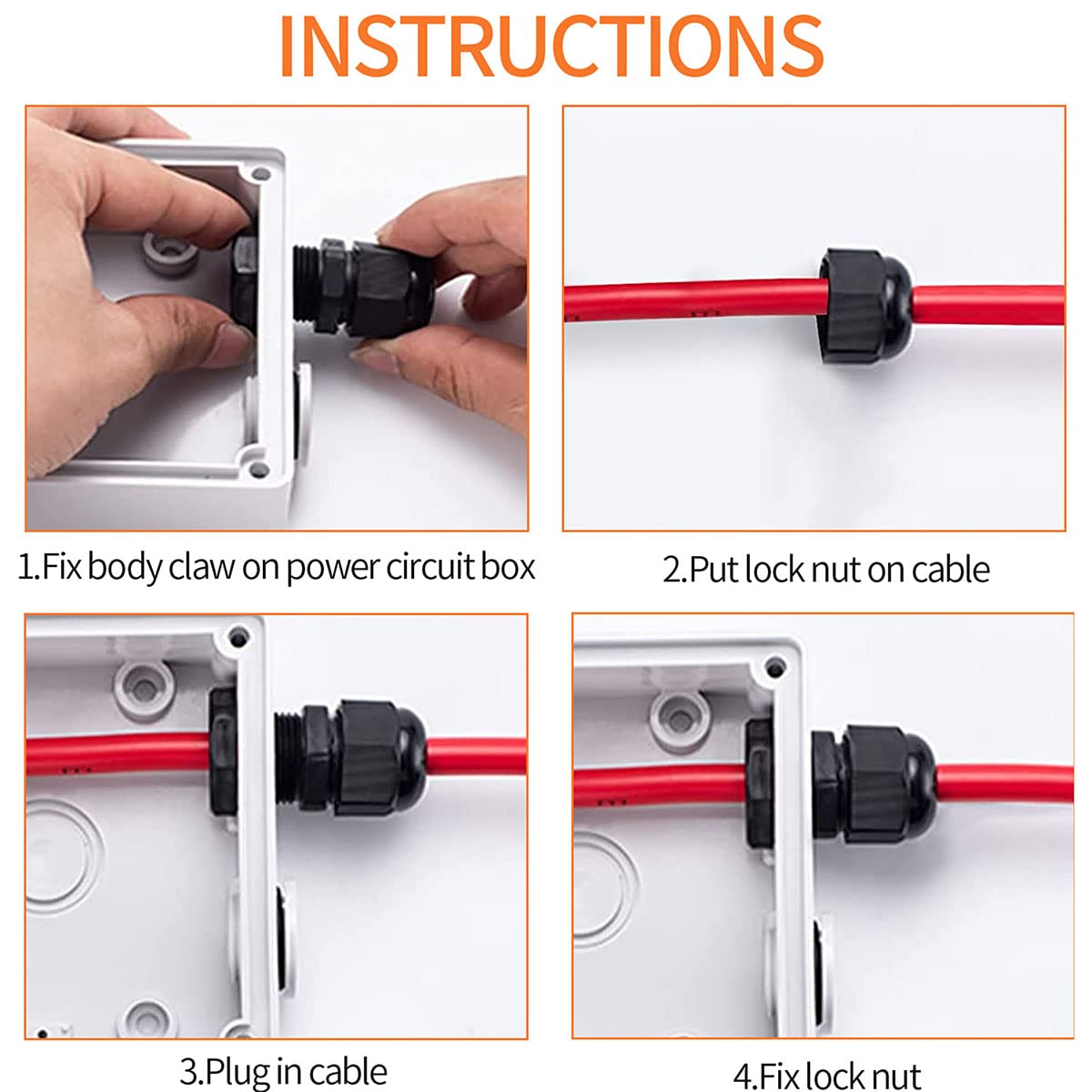 INSTRUCTIONS

1.Fix body claw on power circuit box

2.Put lock nut on cable

3.Plug in cable

4.Fix lock nut