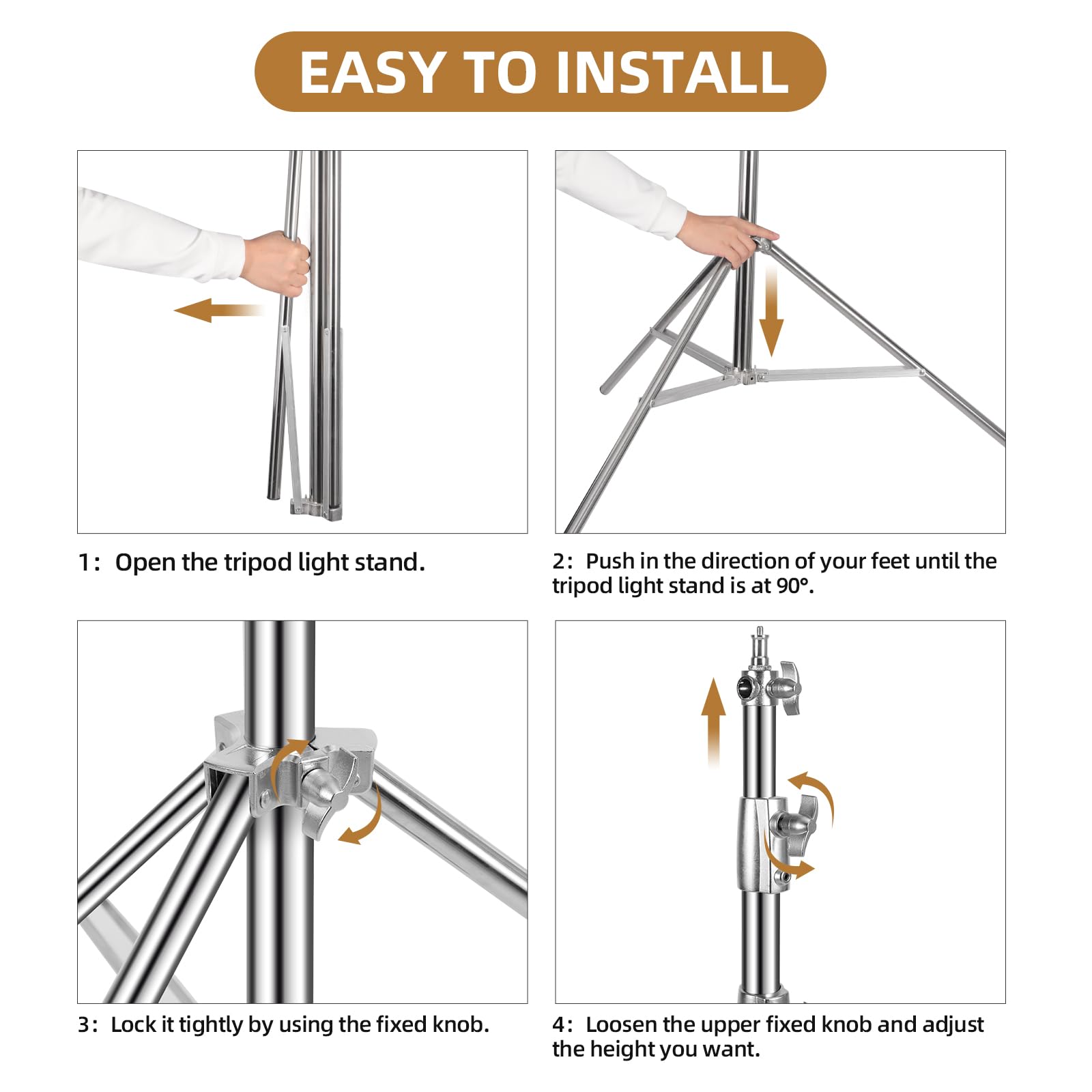 EASY TO INSTALL

1: Open the tripod light stand.

2: Push in the direction of your feet until the tripod light stand is at 90°.

3: Lock it tightly by using the fixed knob.

4: Loosen the upper fixed knob and adjust the height you want.