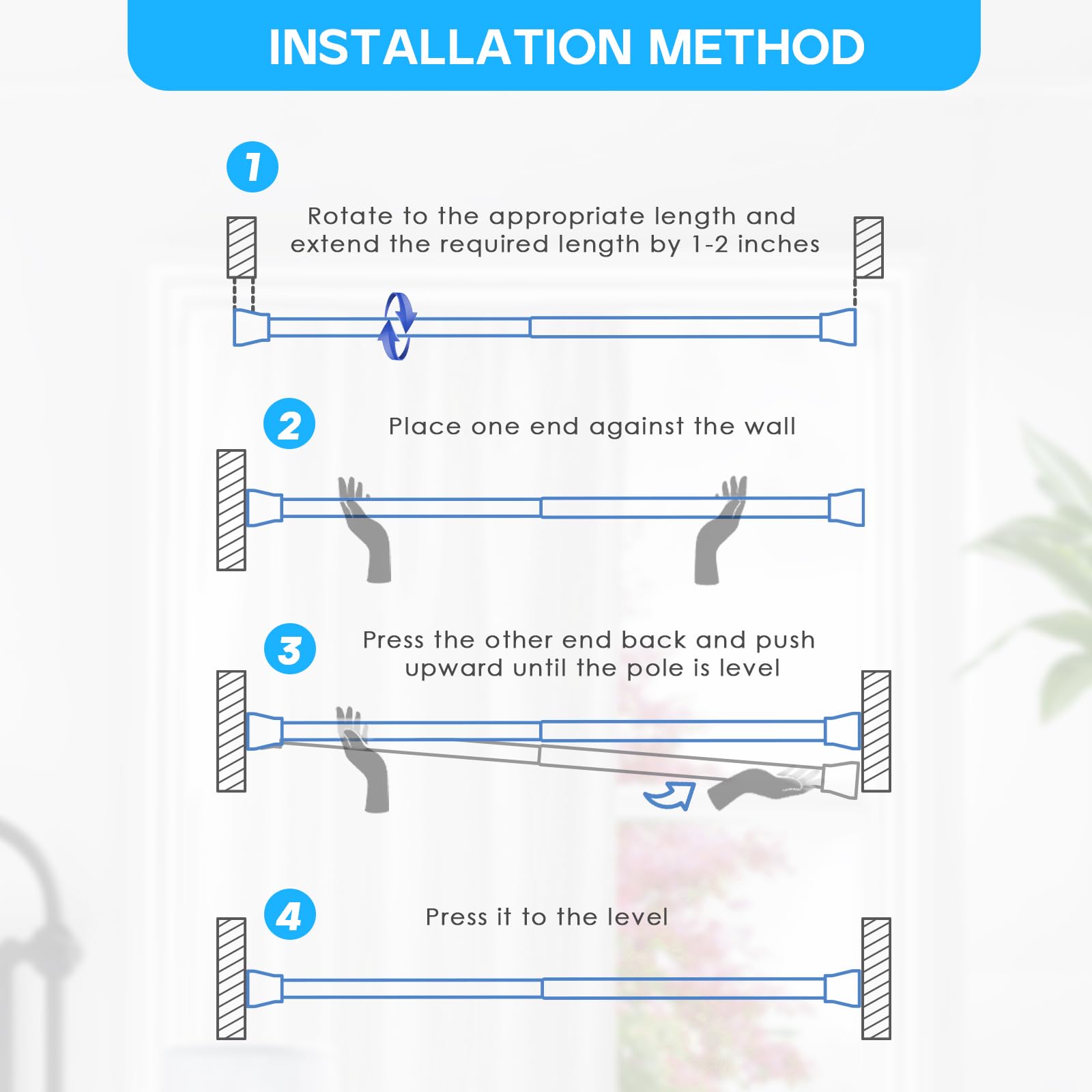 INSTALLATION METHOD

1

Rotate to the appropriate length and extend the required length by 1-2 inches

2

Place one end against the wall

3

Press the other end back and push upward until the pole is level

4

Press it to the level