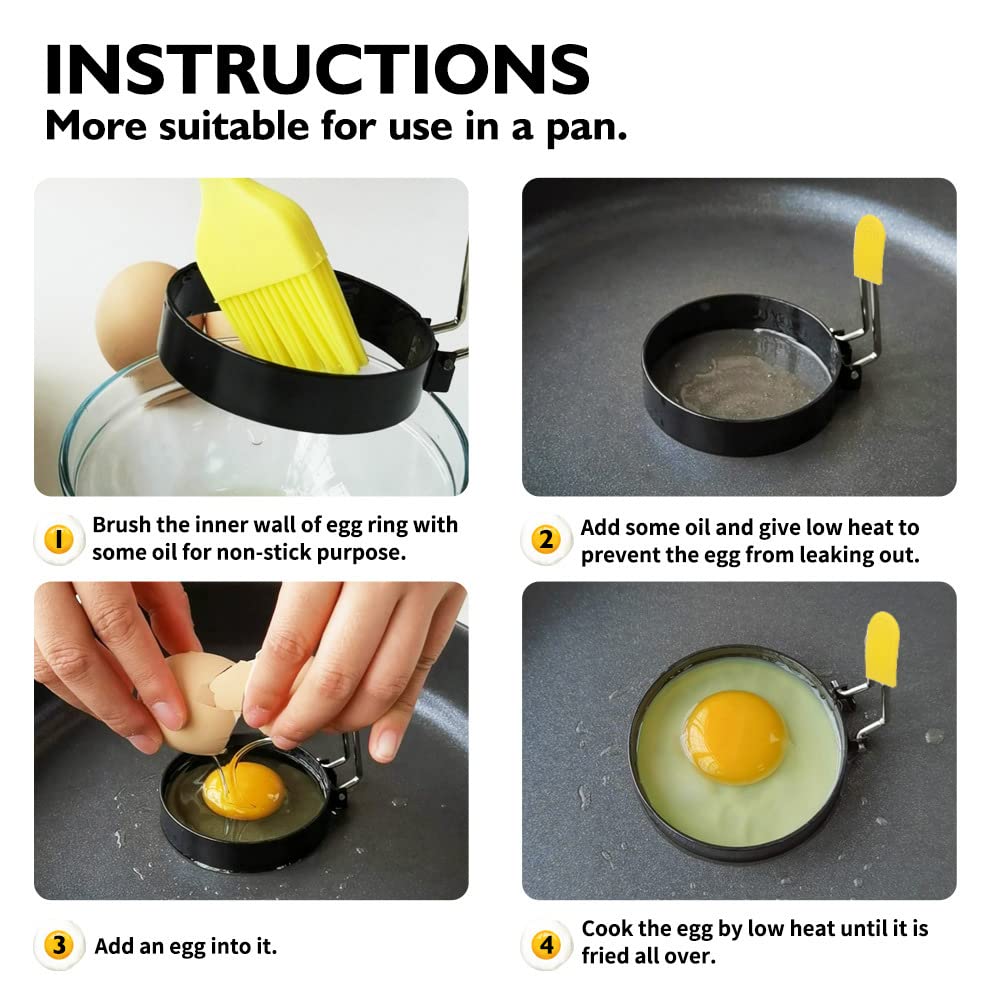 INSTRUCTIONS
More suitable for use in a pan.

1 Brush the inner wall of egg ring with some oil for non-stick purpose.

2 Add some oil and give low heat to prevent the egg from leaking out.

3 Add an egg into it.

4 Cook the egg by low heat until it is fried all over.