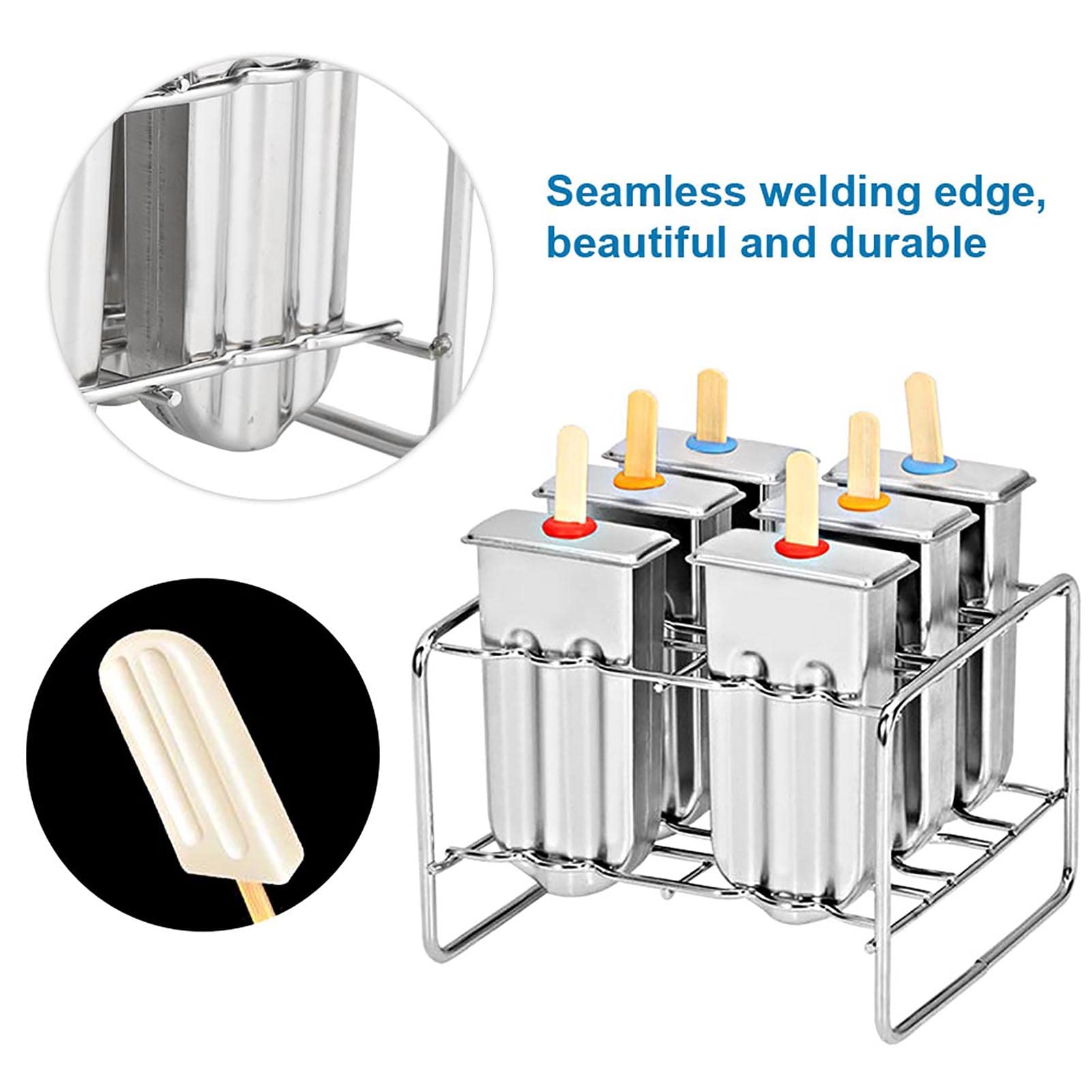 Seamless welding edge, beautiful and durable